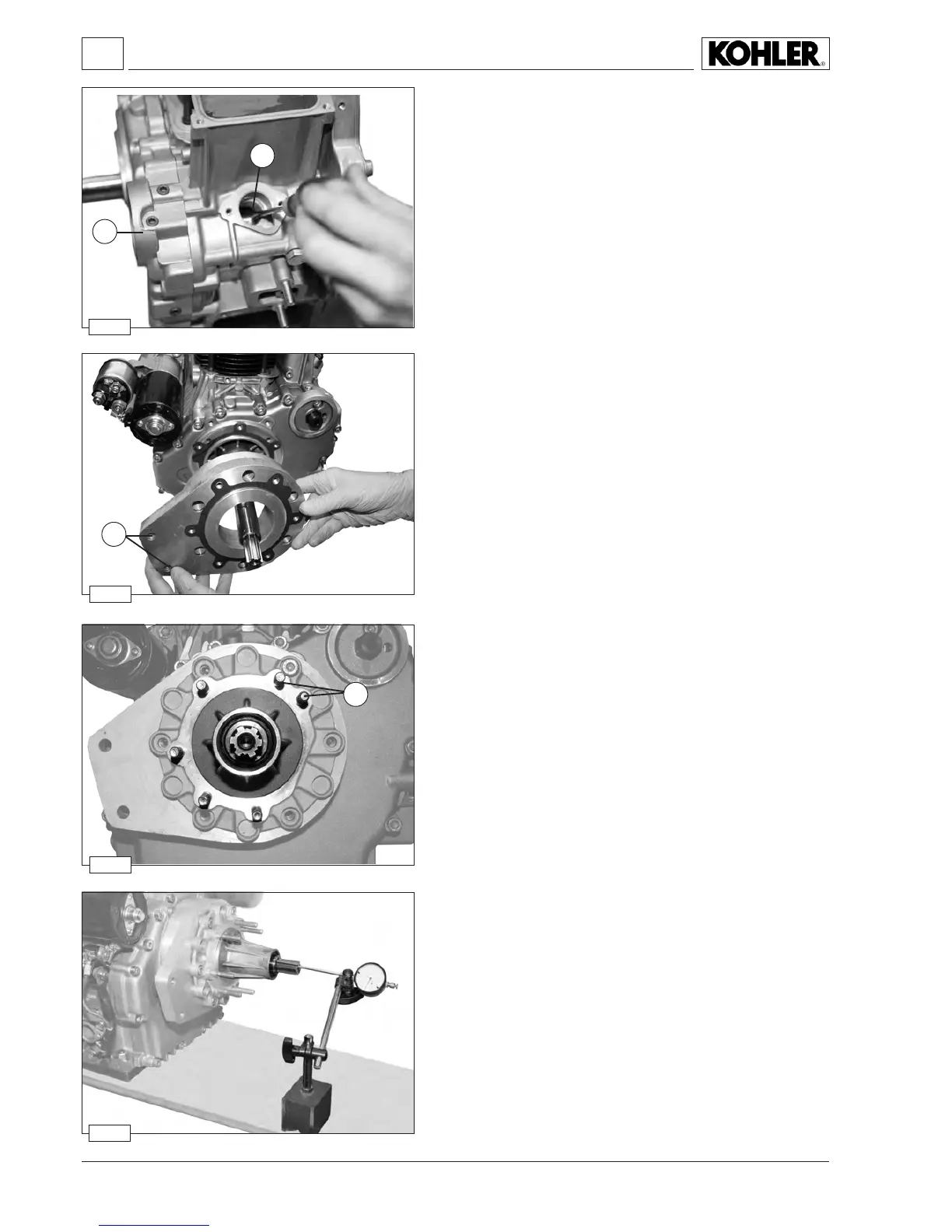 KOHLER®