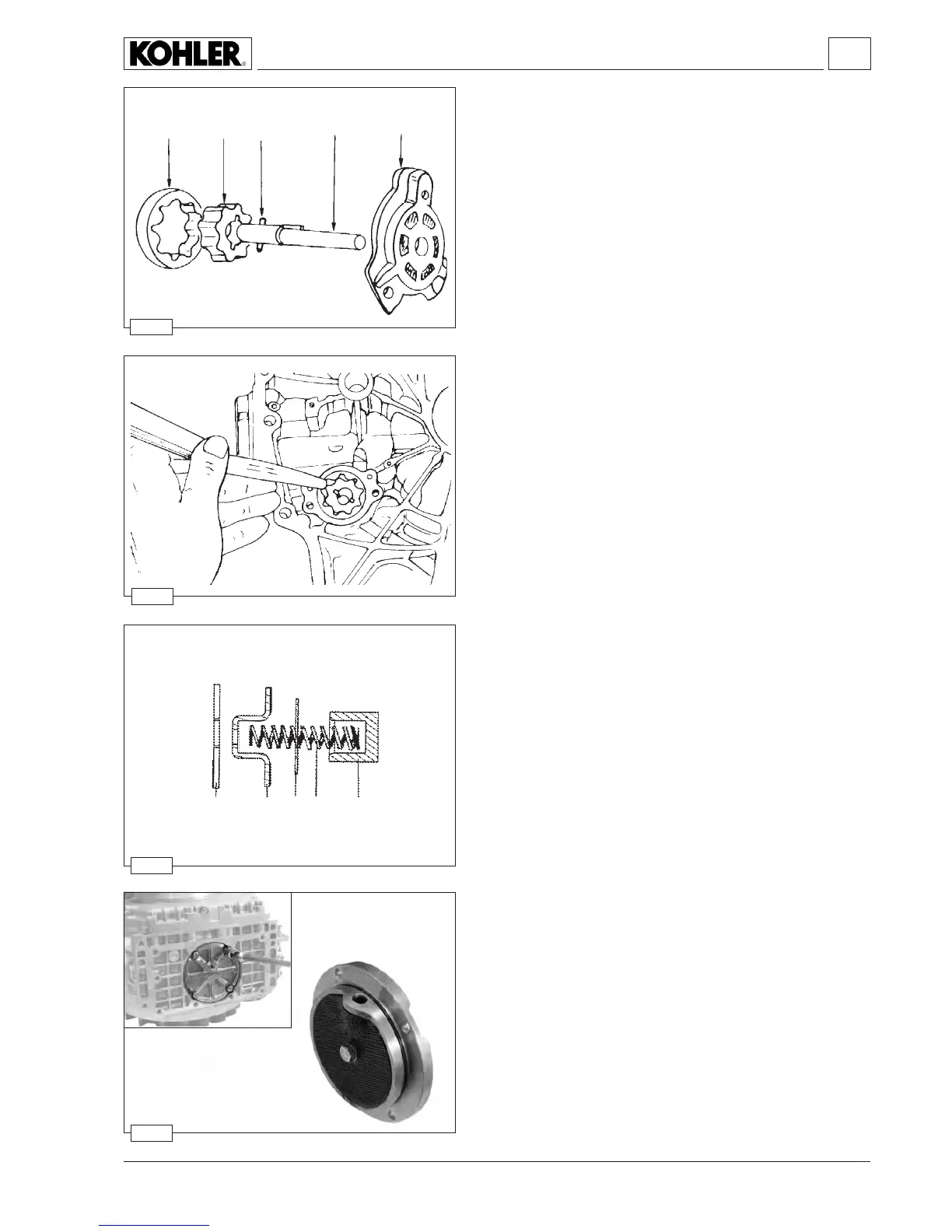 KOHLER®