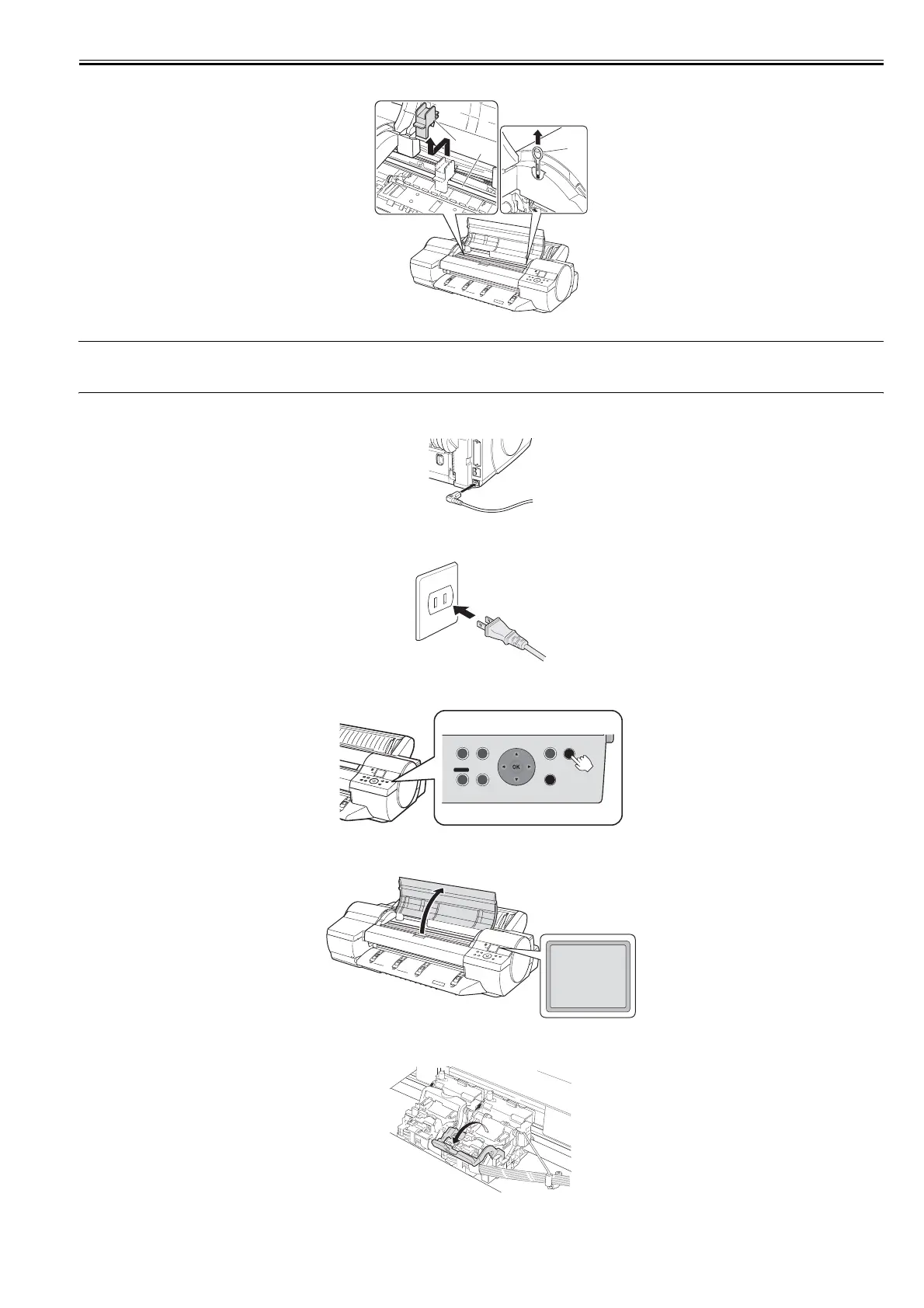 OK