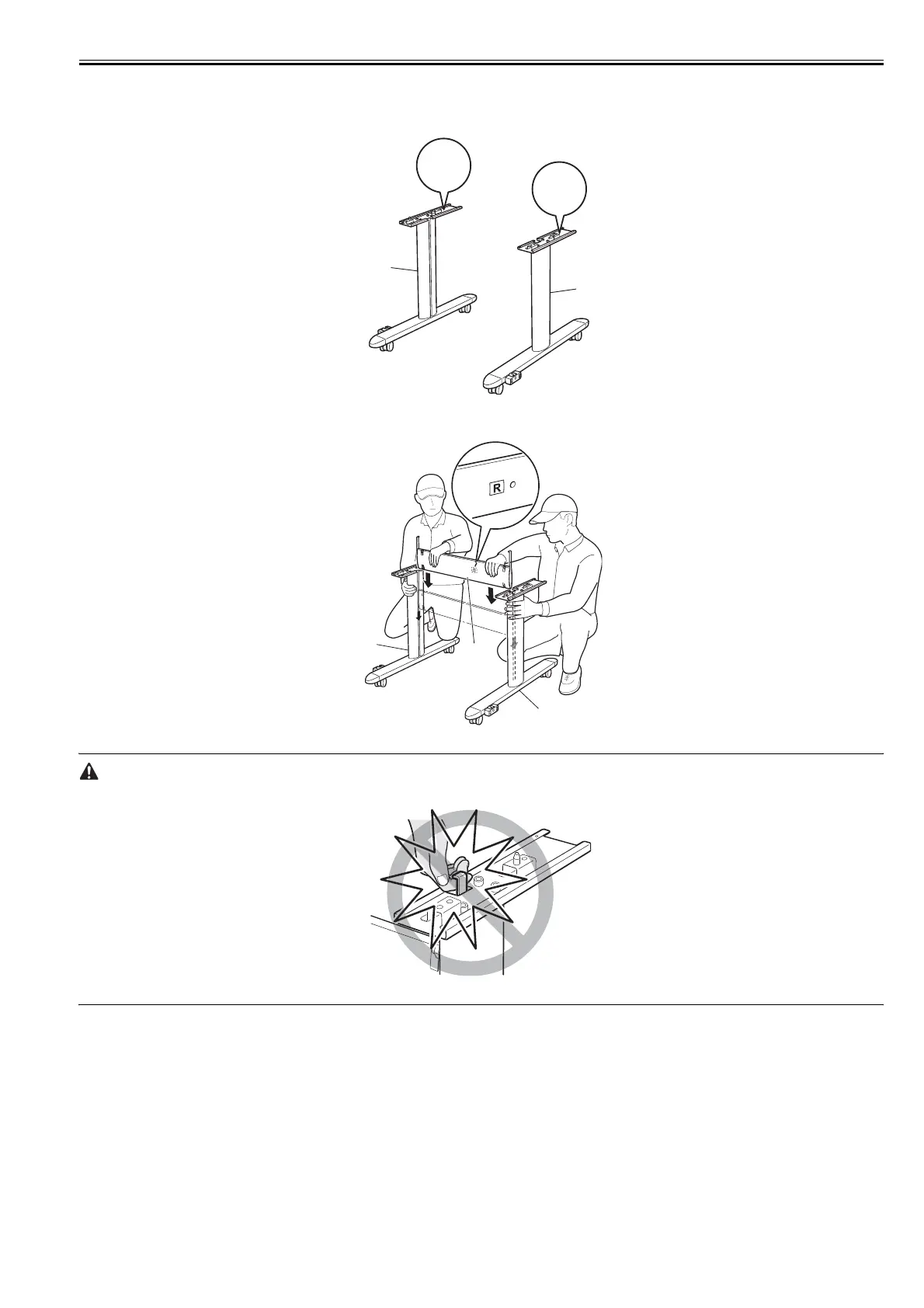 R