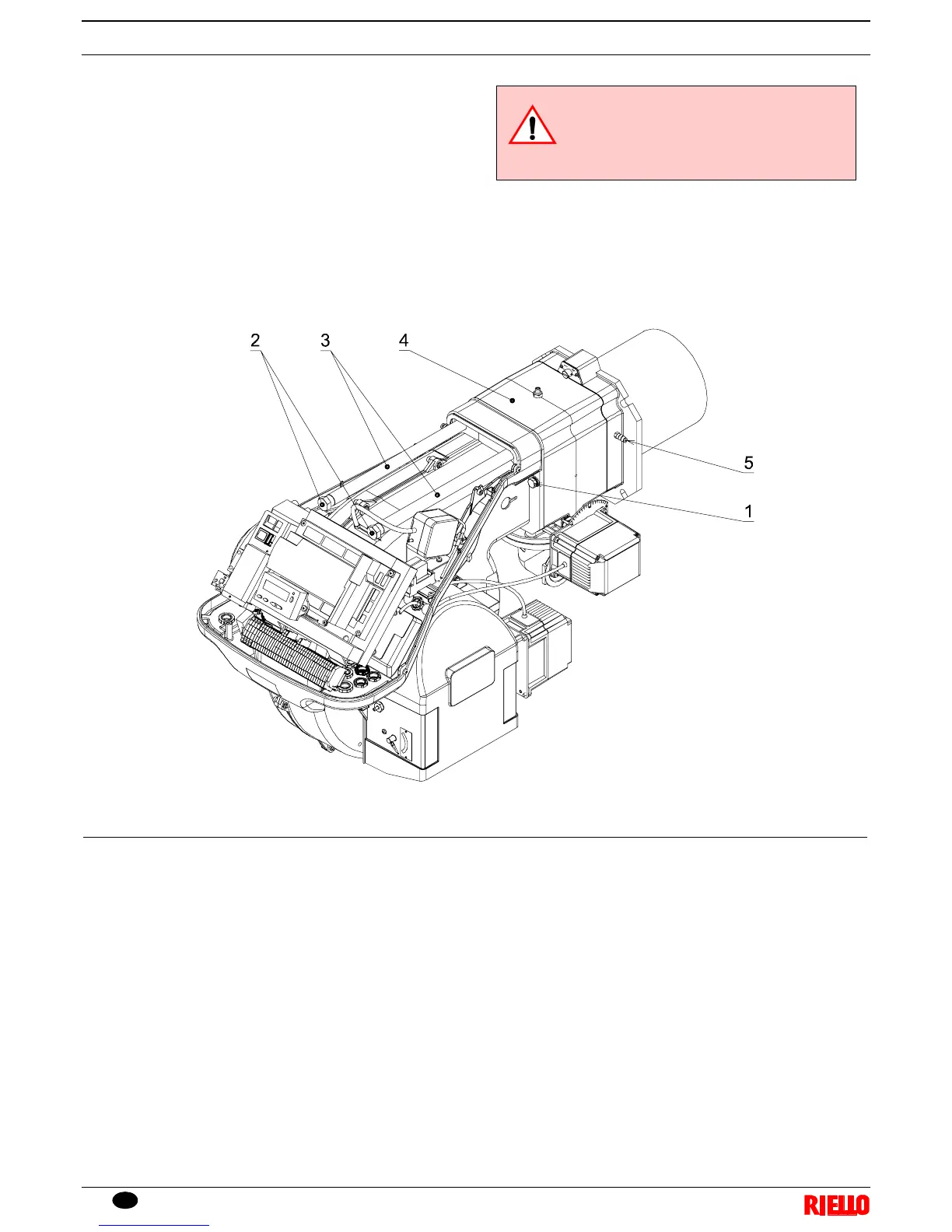 2
3
4
5
1

RIELLO