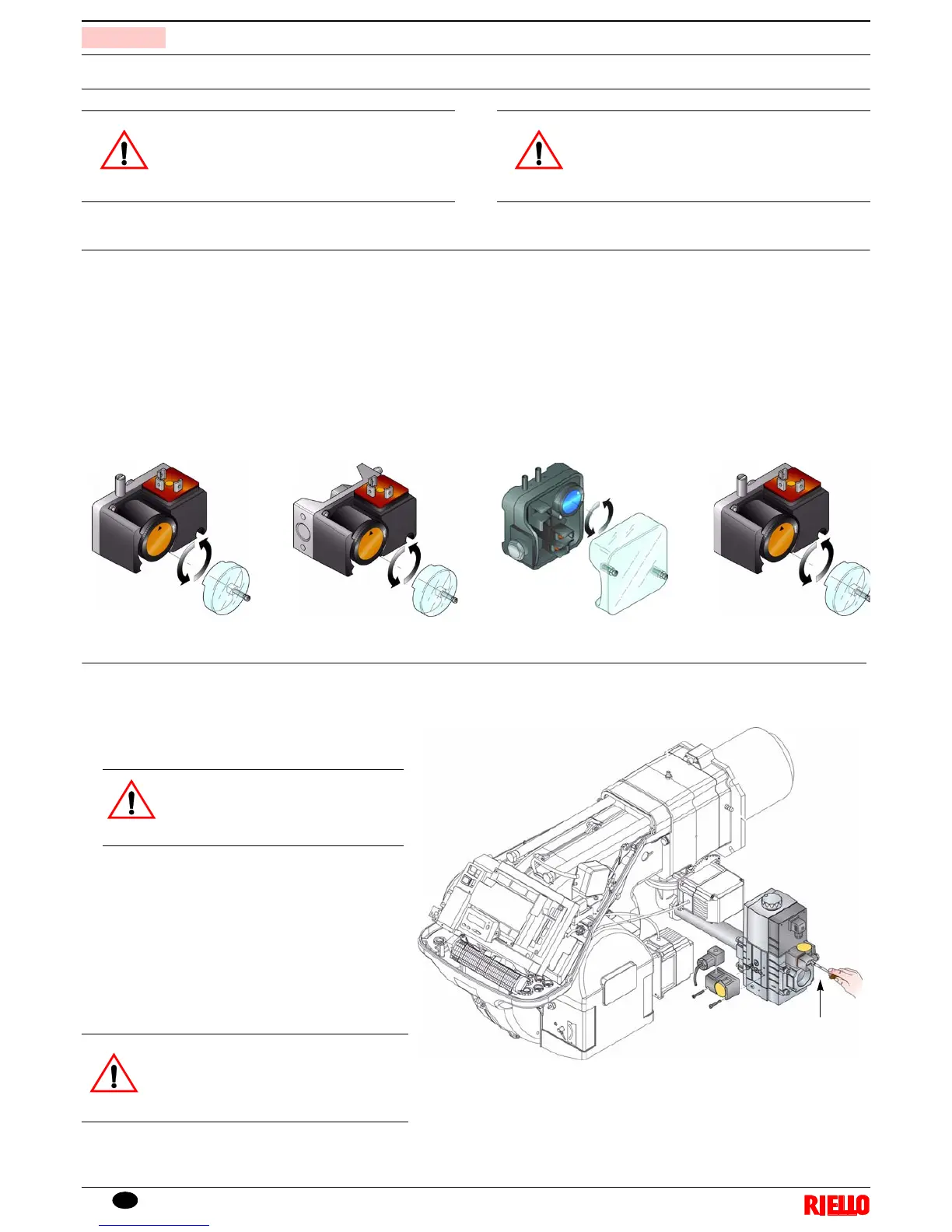 RIELLO