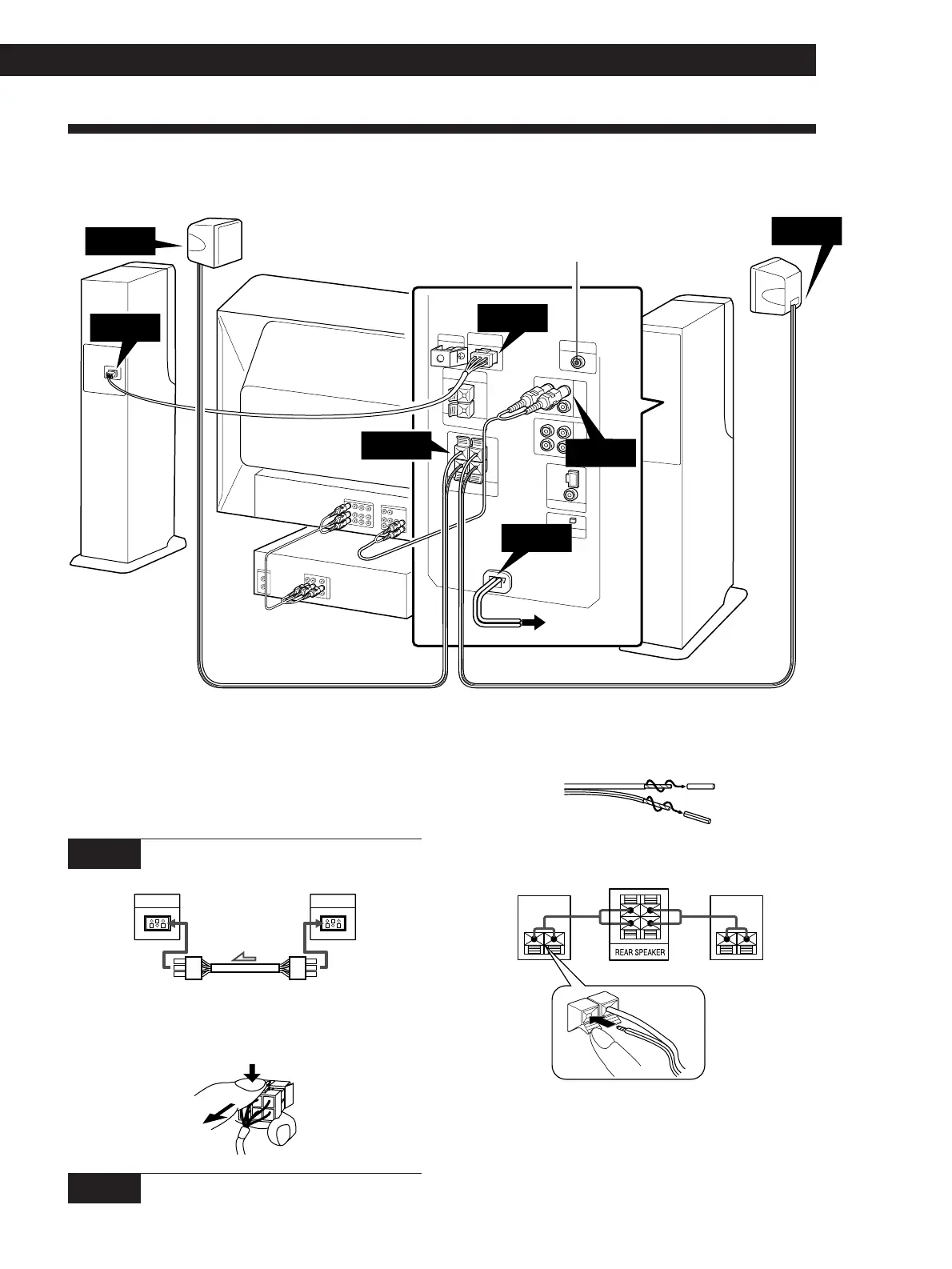 REAR SPEAKER