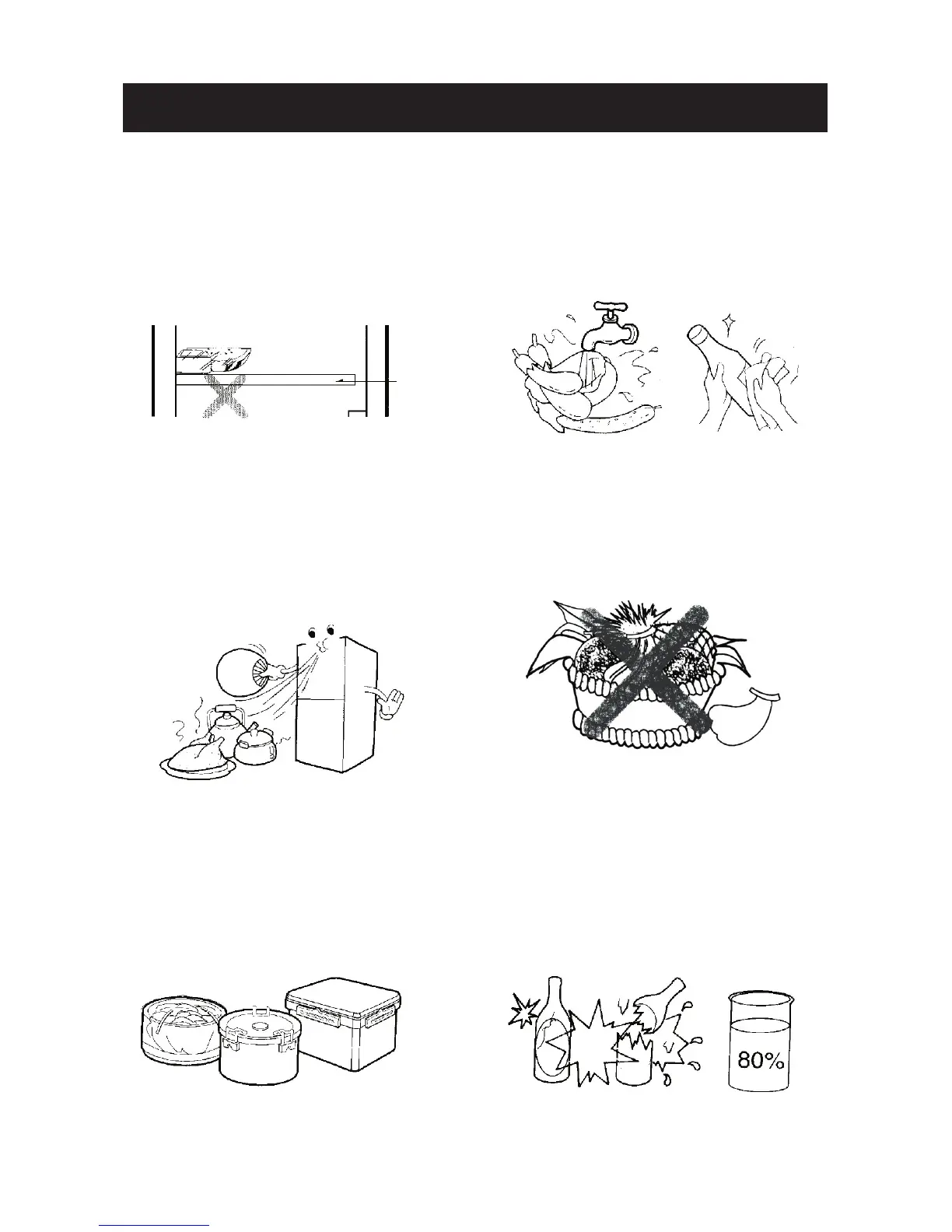 80%