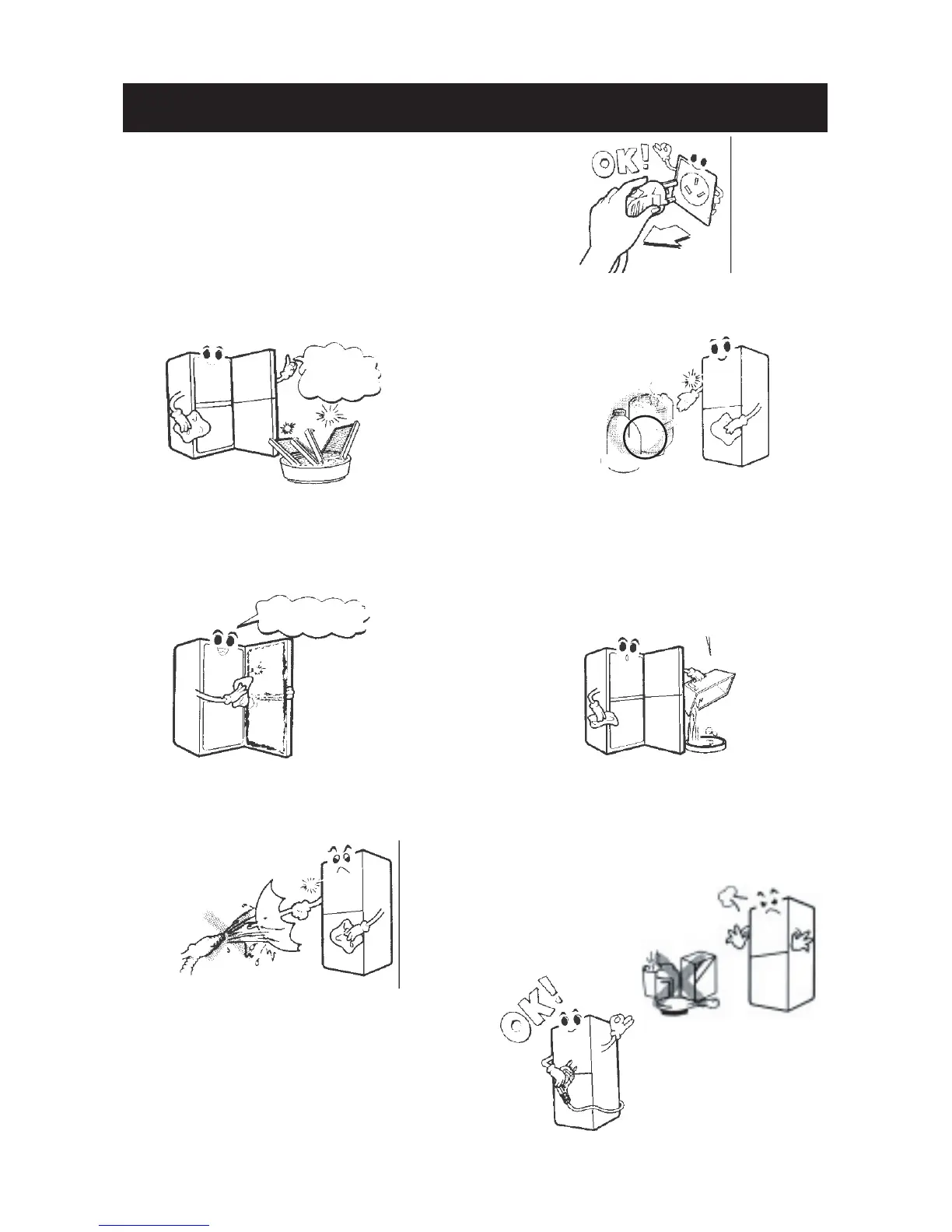 OK!

OK!