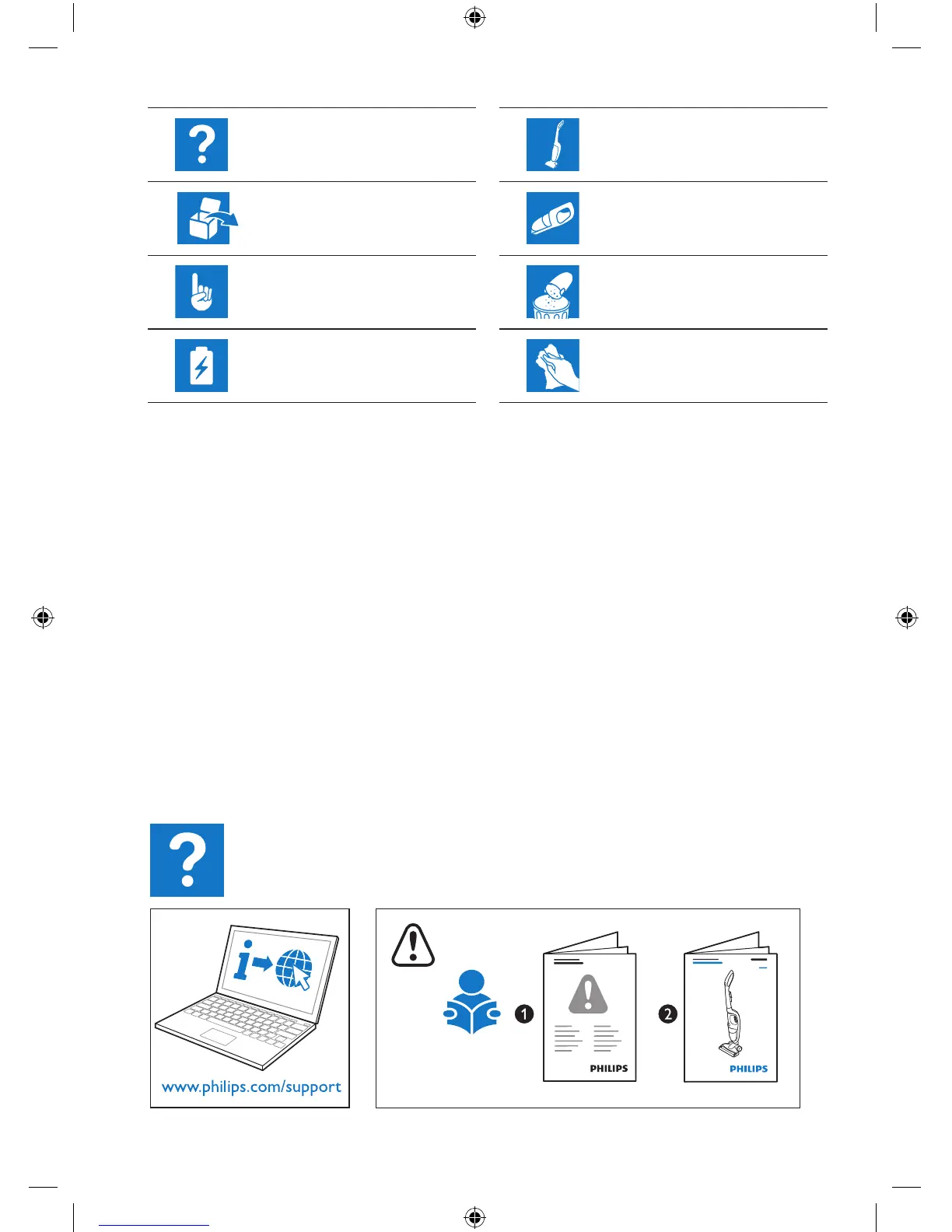 www.philips.com/support

1

PHILIPS

2

PHILIPS