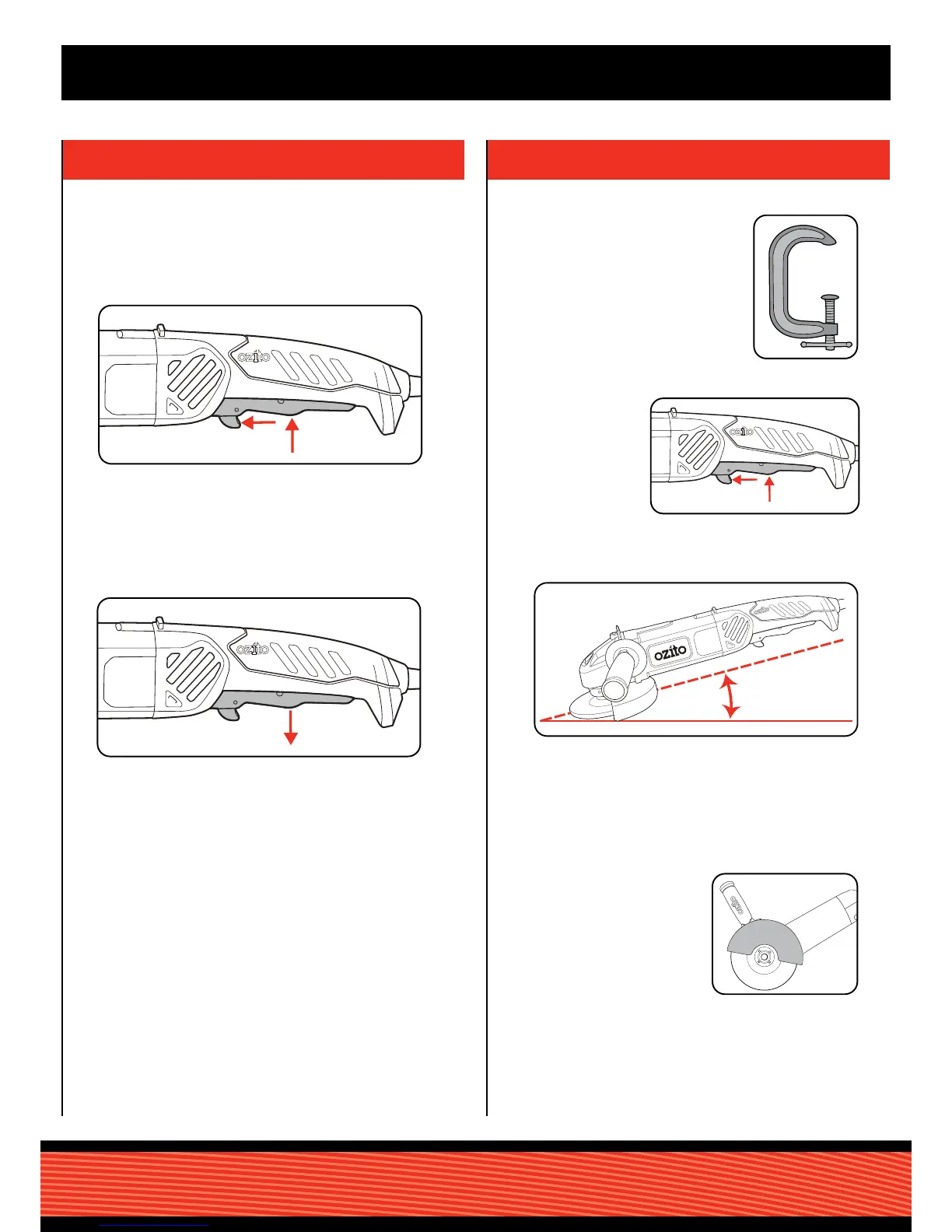 ozito

ozito

ozito

ozito

ozito

ozito