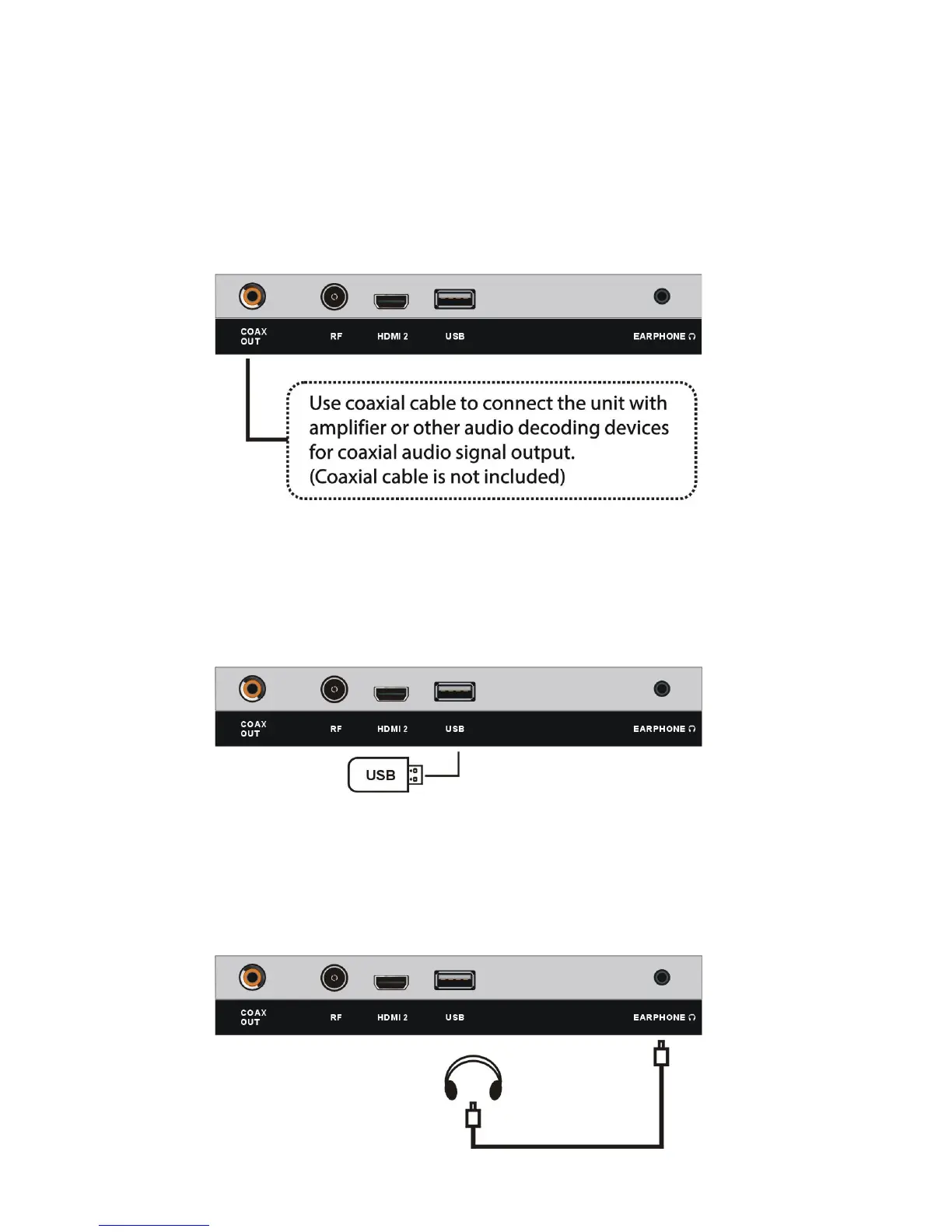 COAX OUT RF HDMI 2 USB EARPHONE

Use coaxial cable to connect the unit with amplifier or other audio decoding devices for coaxial audio signal output. (Coaxial cable is not included)

COAX OUT RF HDMI 2 USB EARPHONE

USB

COAX OUT RF HDMI 2 USB EARPHONE