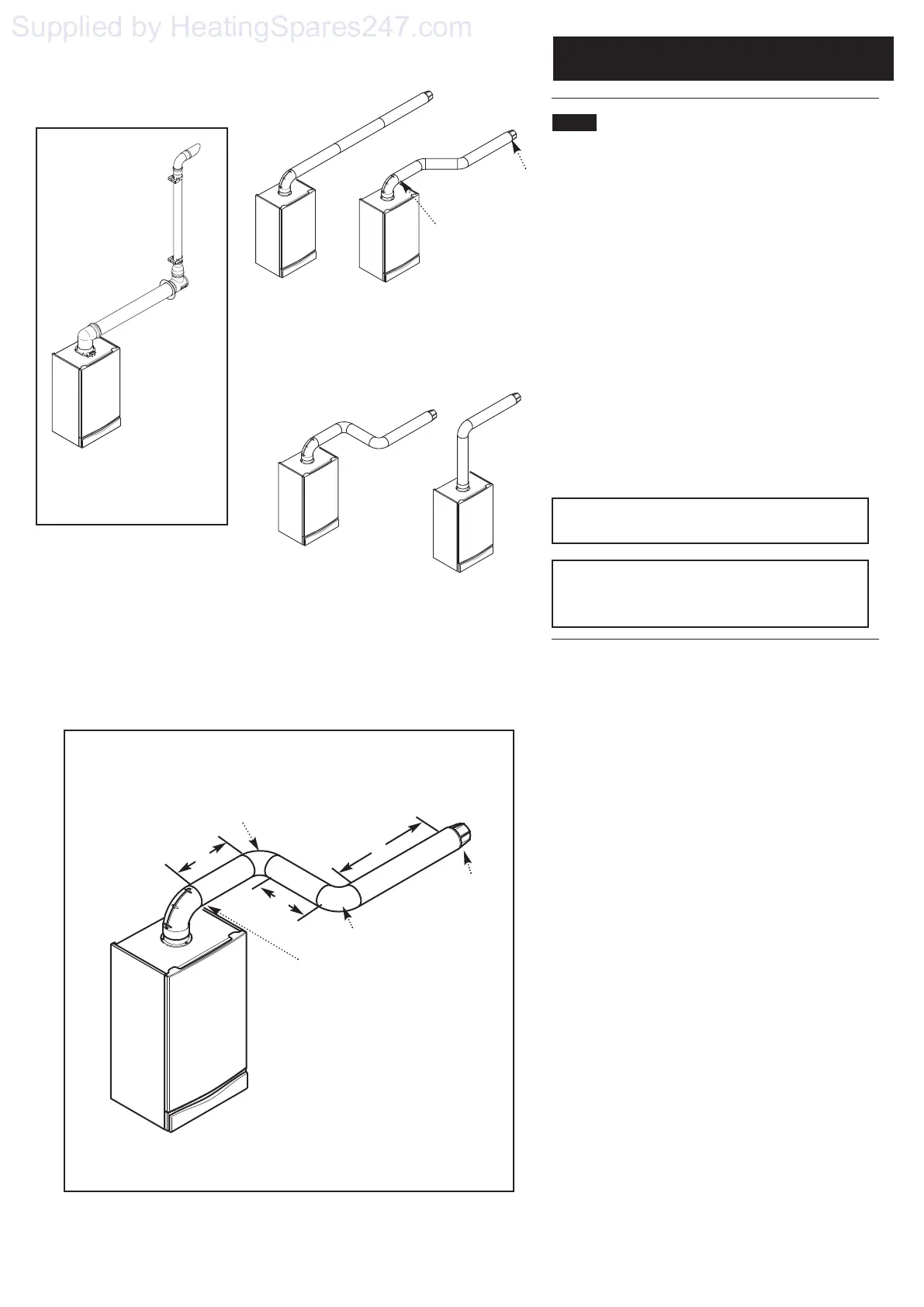 Supplied by HeatingSpares247.com