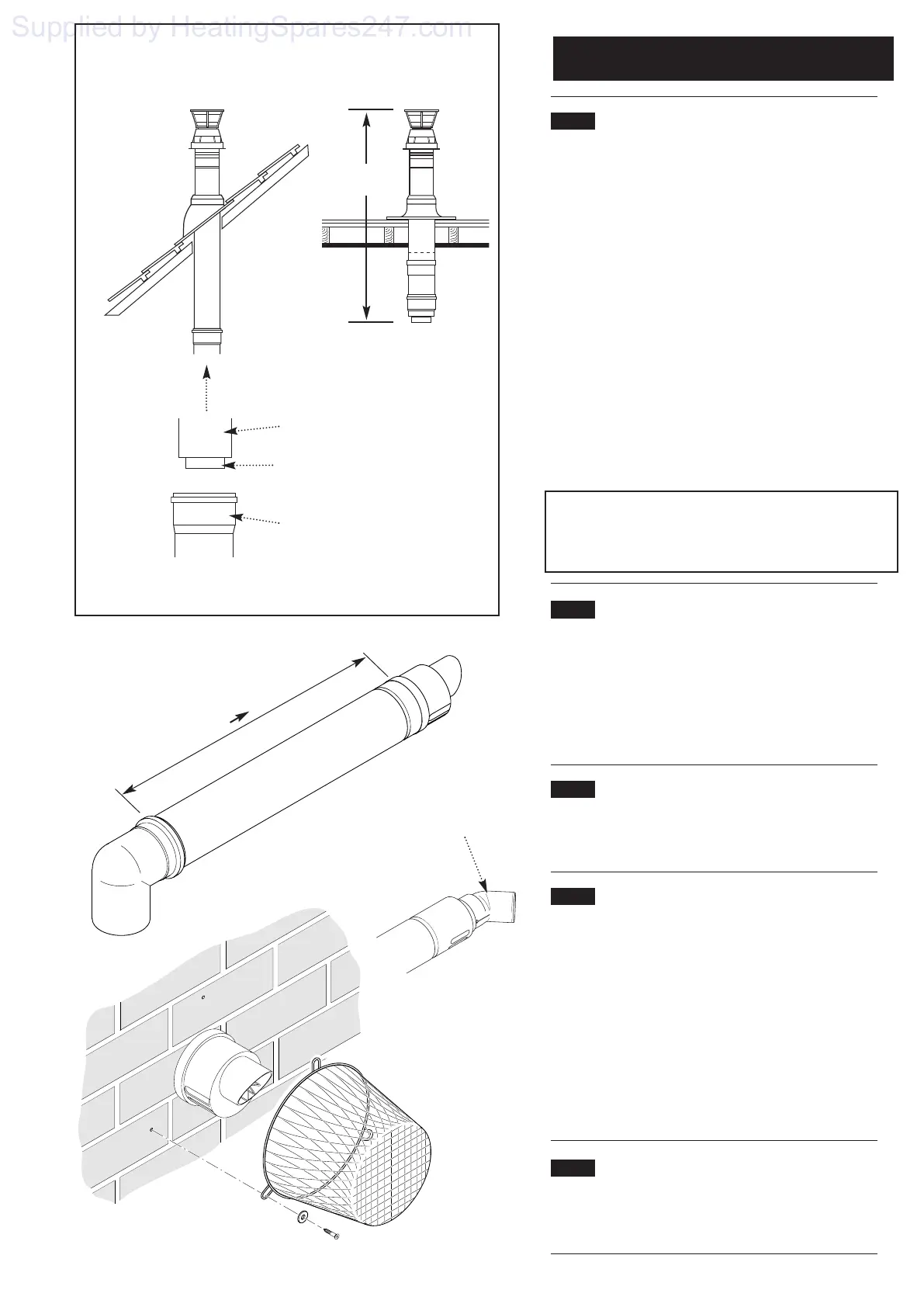 Supplied by HeatingSpares247.com