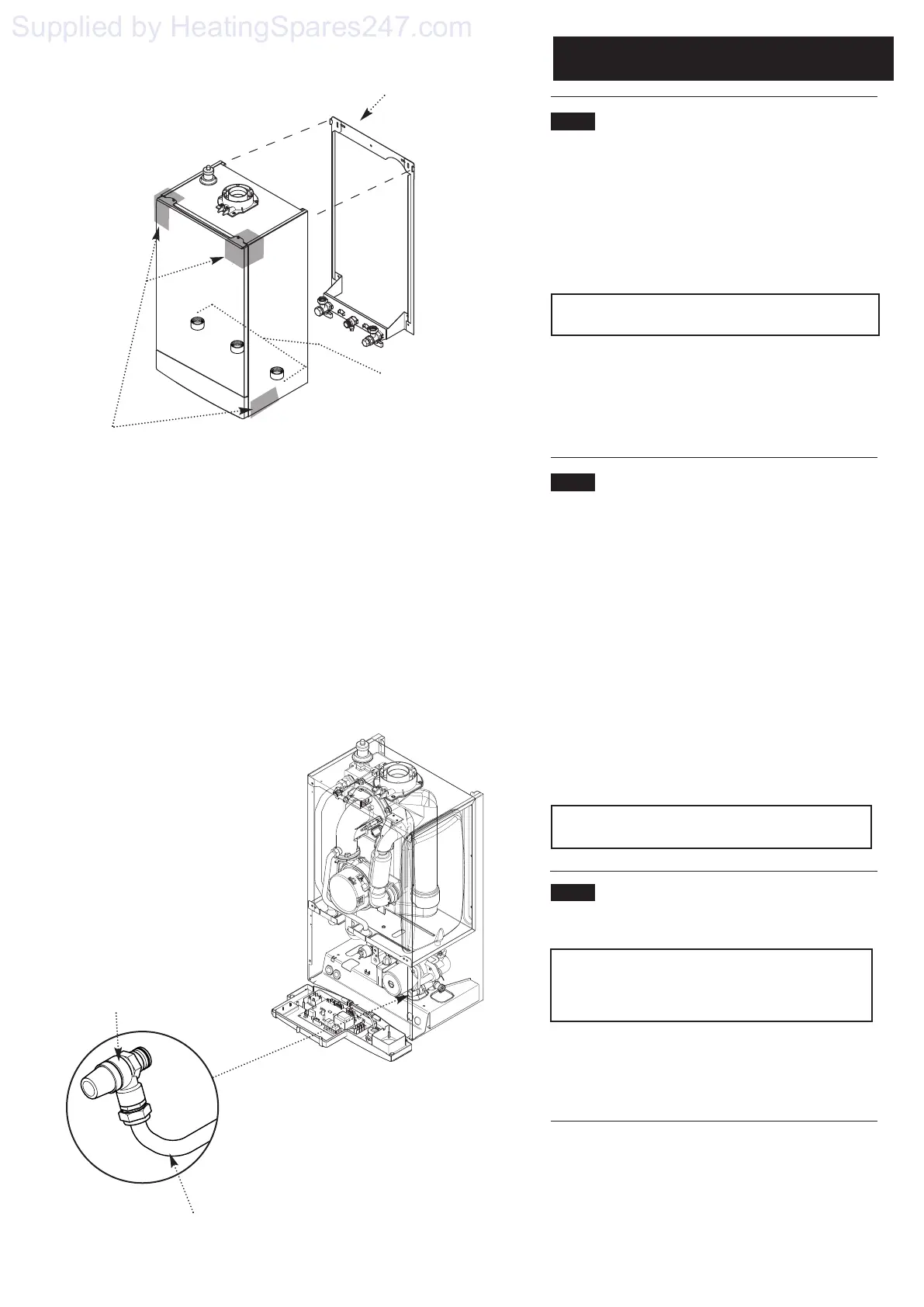 Supplied by HeatingSpares247.com