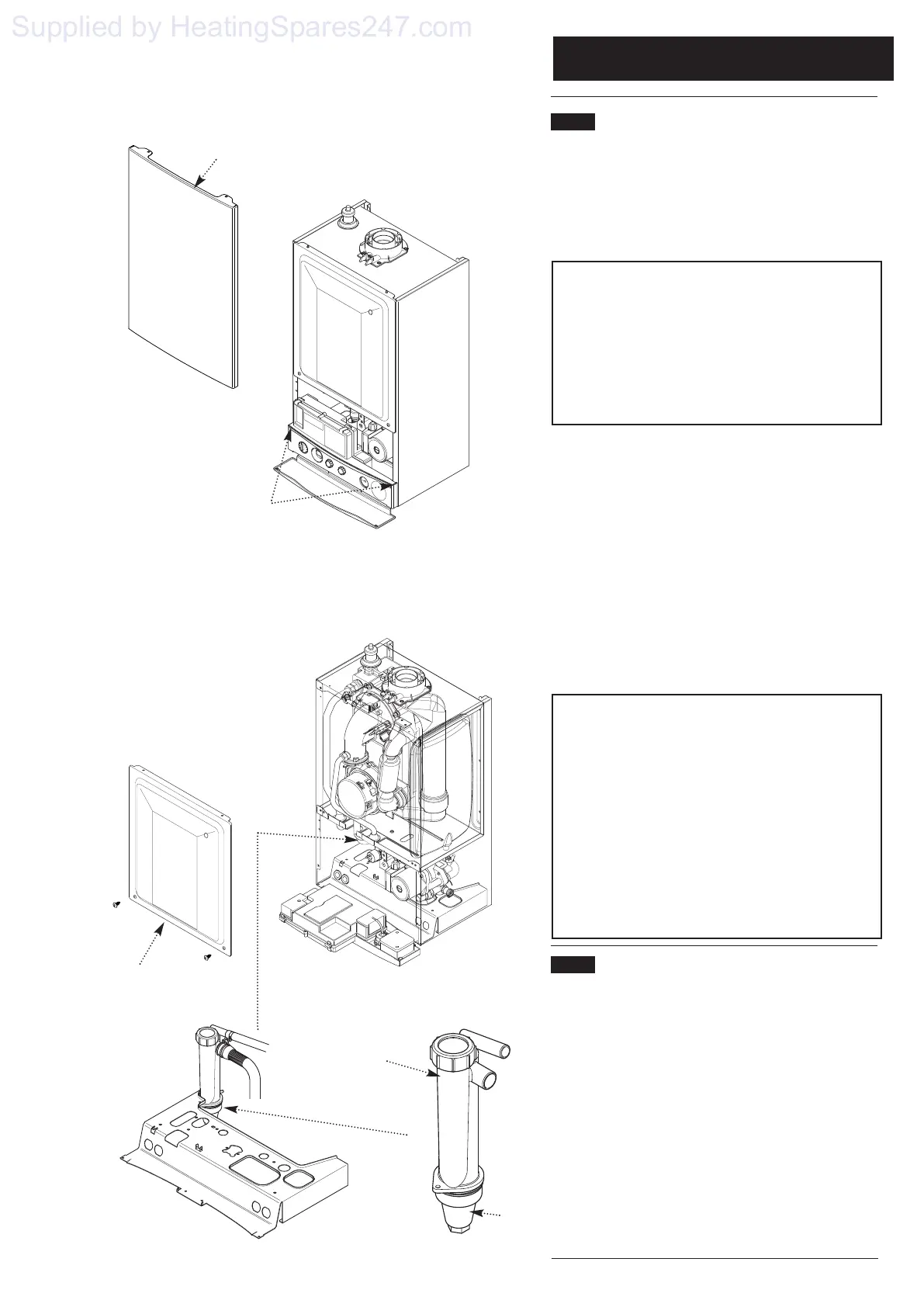 Supplied by HeatingSpares247.com