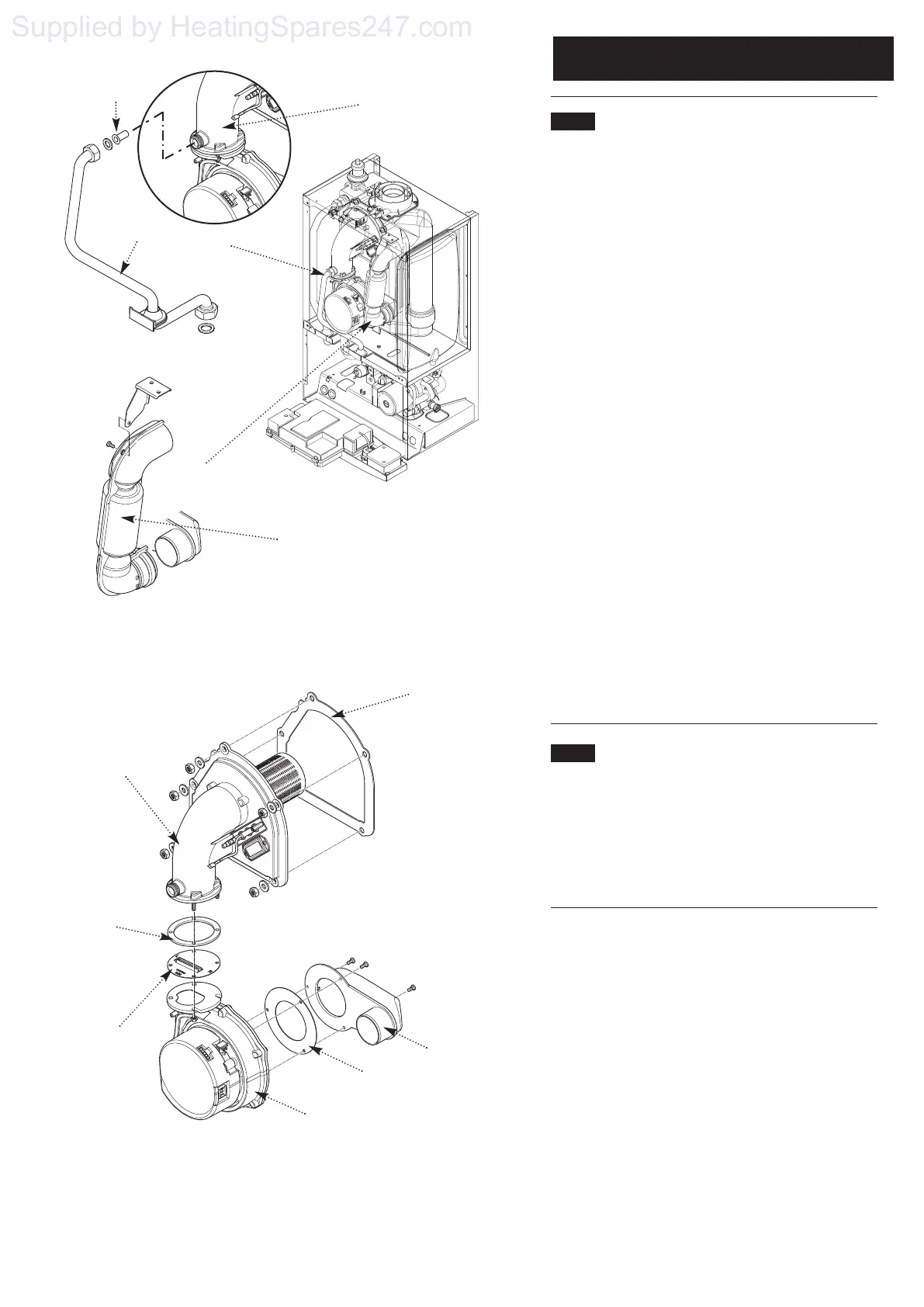 Supplied by HeatingSpares247.com