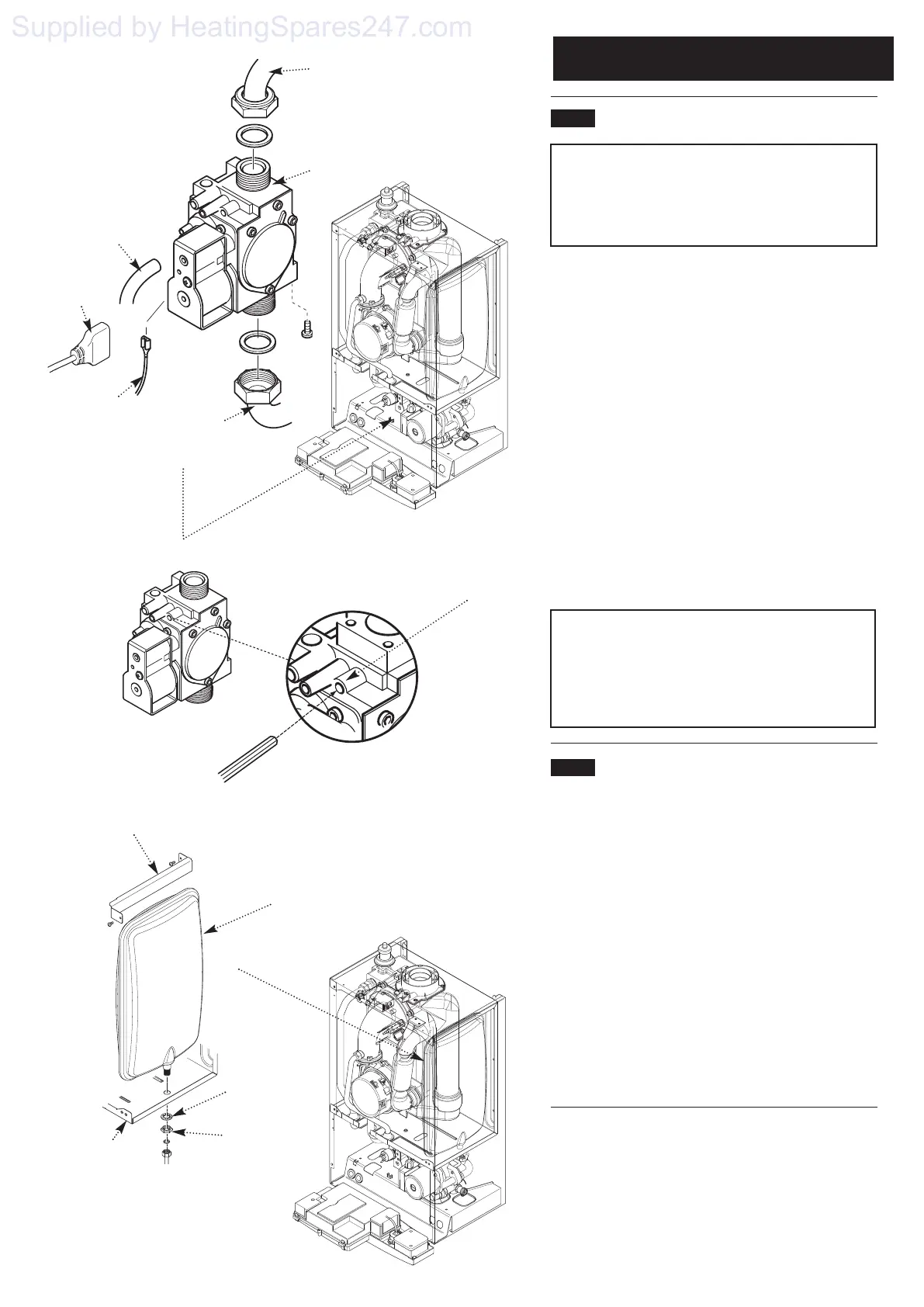 Supplied by HeatingSpares247.com