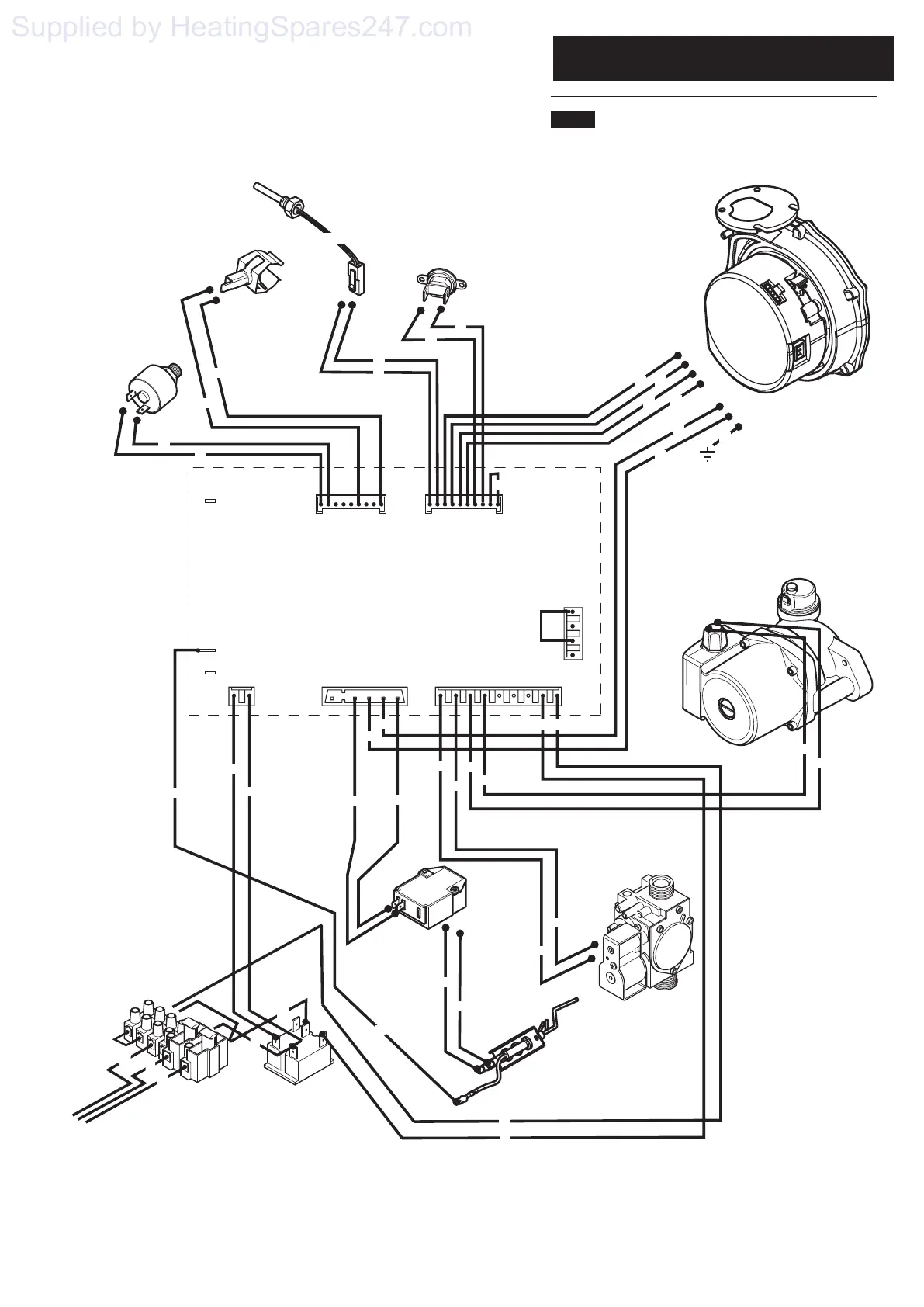 Supplied by HeatingSpares247.com