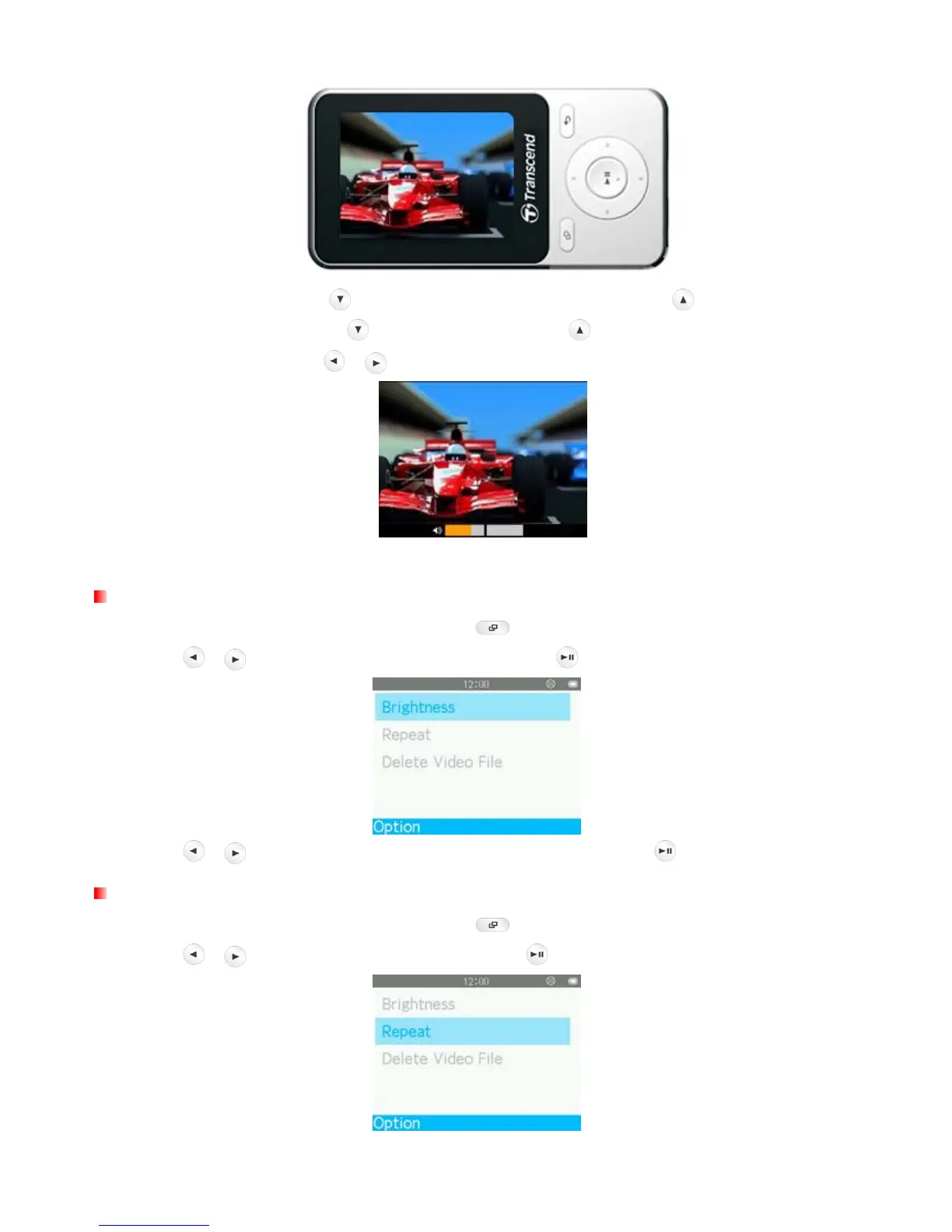 Transcend

12:00

Brightness

Repeat

Delete Video File

Option

12:00

Brightness

Repeat

Delete Video File

Option