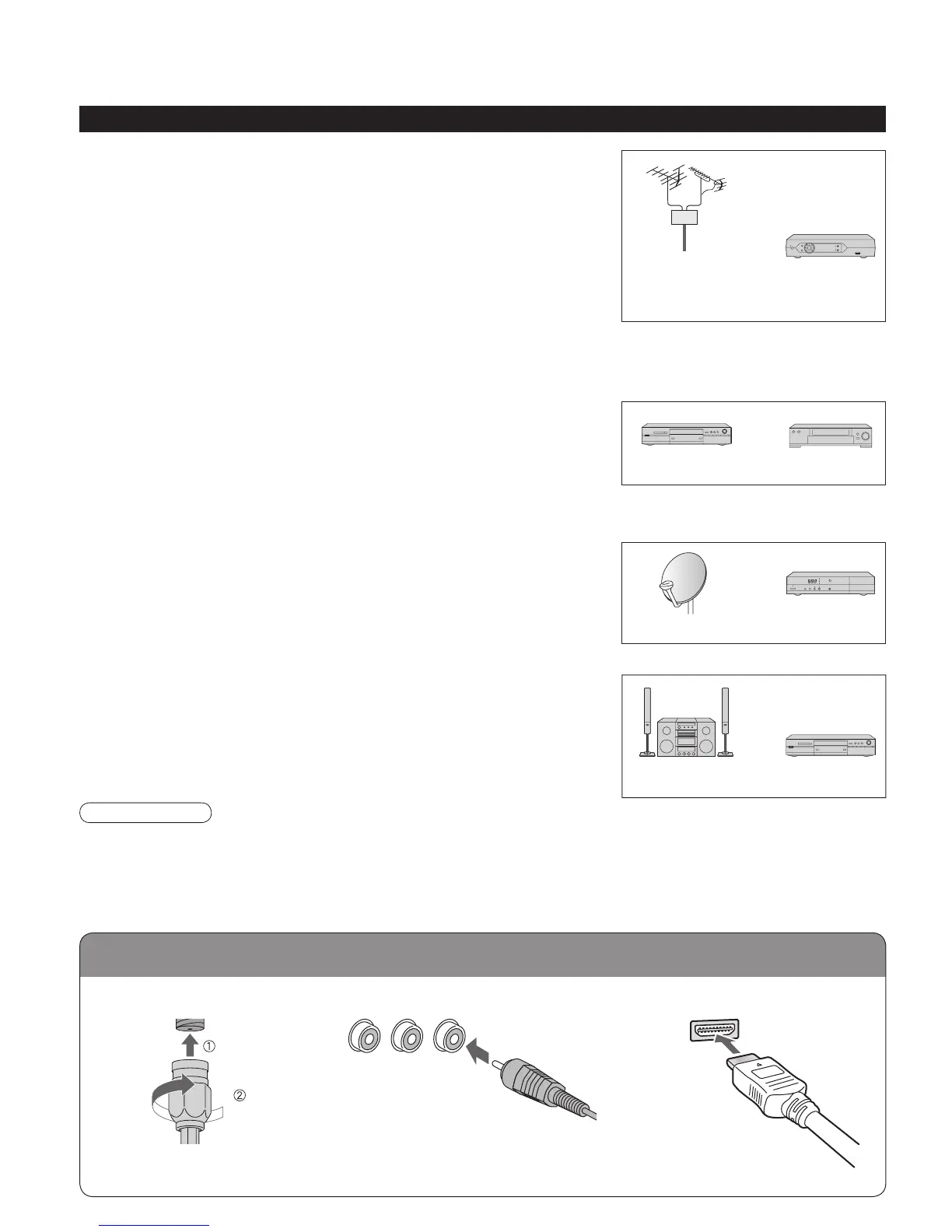 ①
②