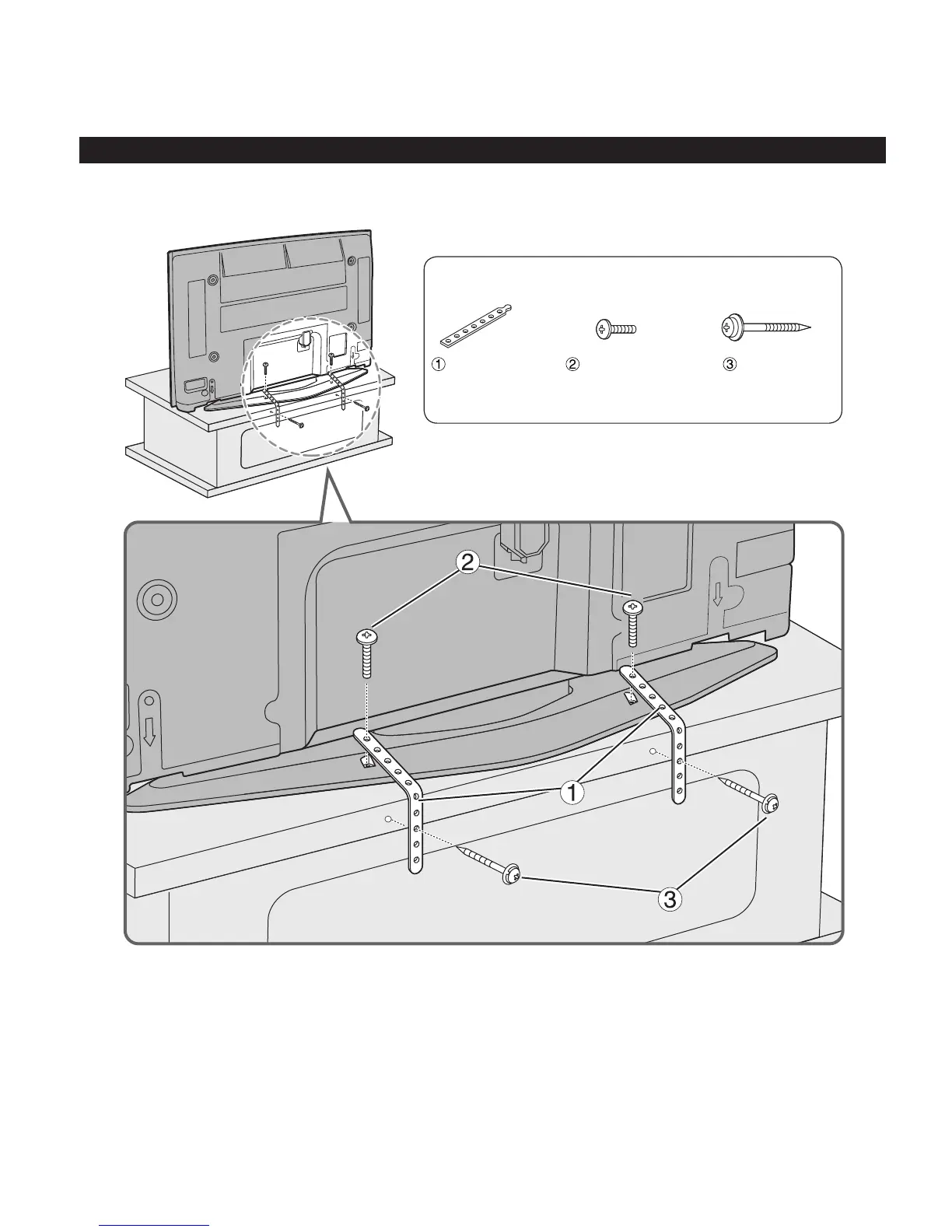 ①
②
③

2
1
3