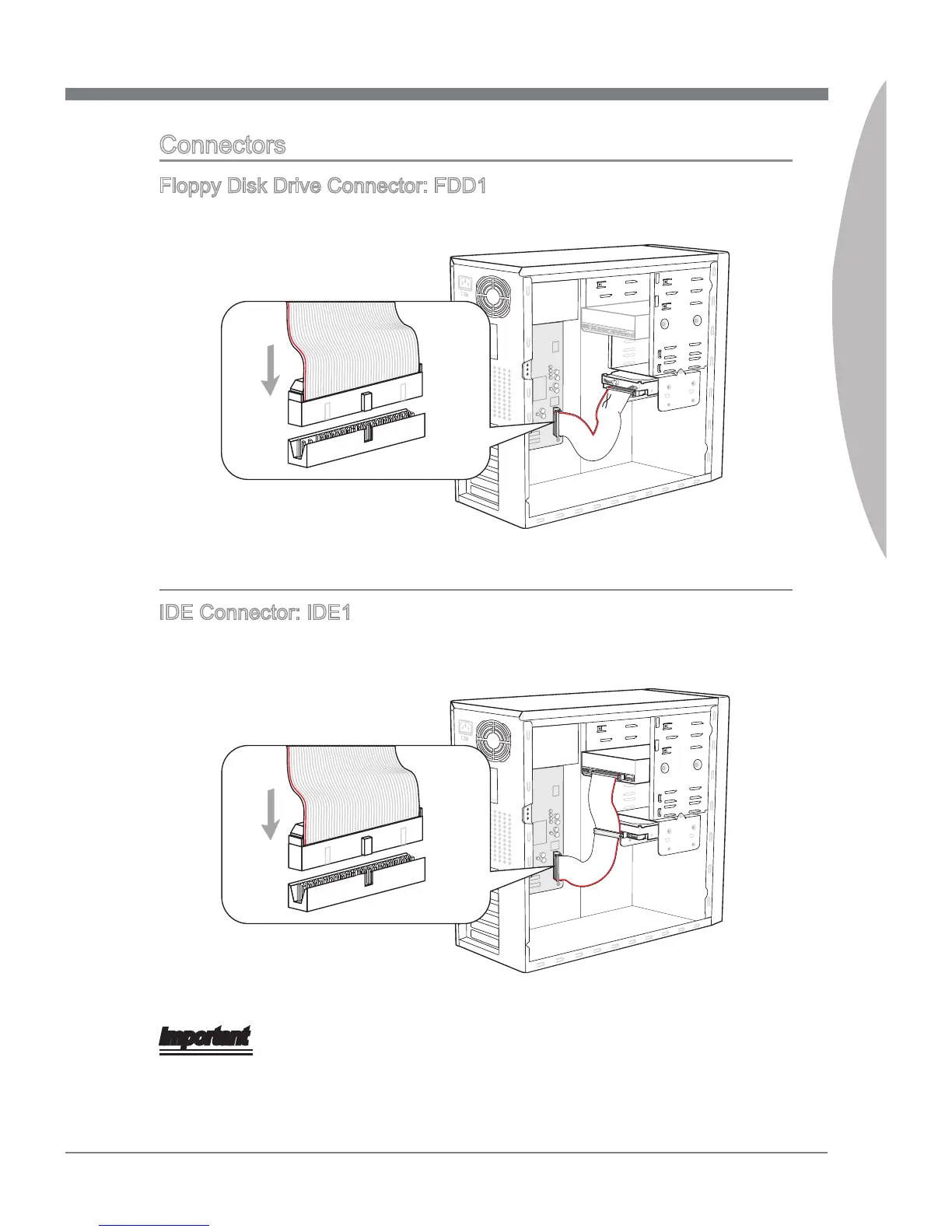 Connectors

Floppy Disk Drive Connector: FDD1

IDE Connector: IDE1

Important