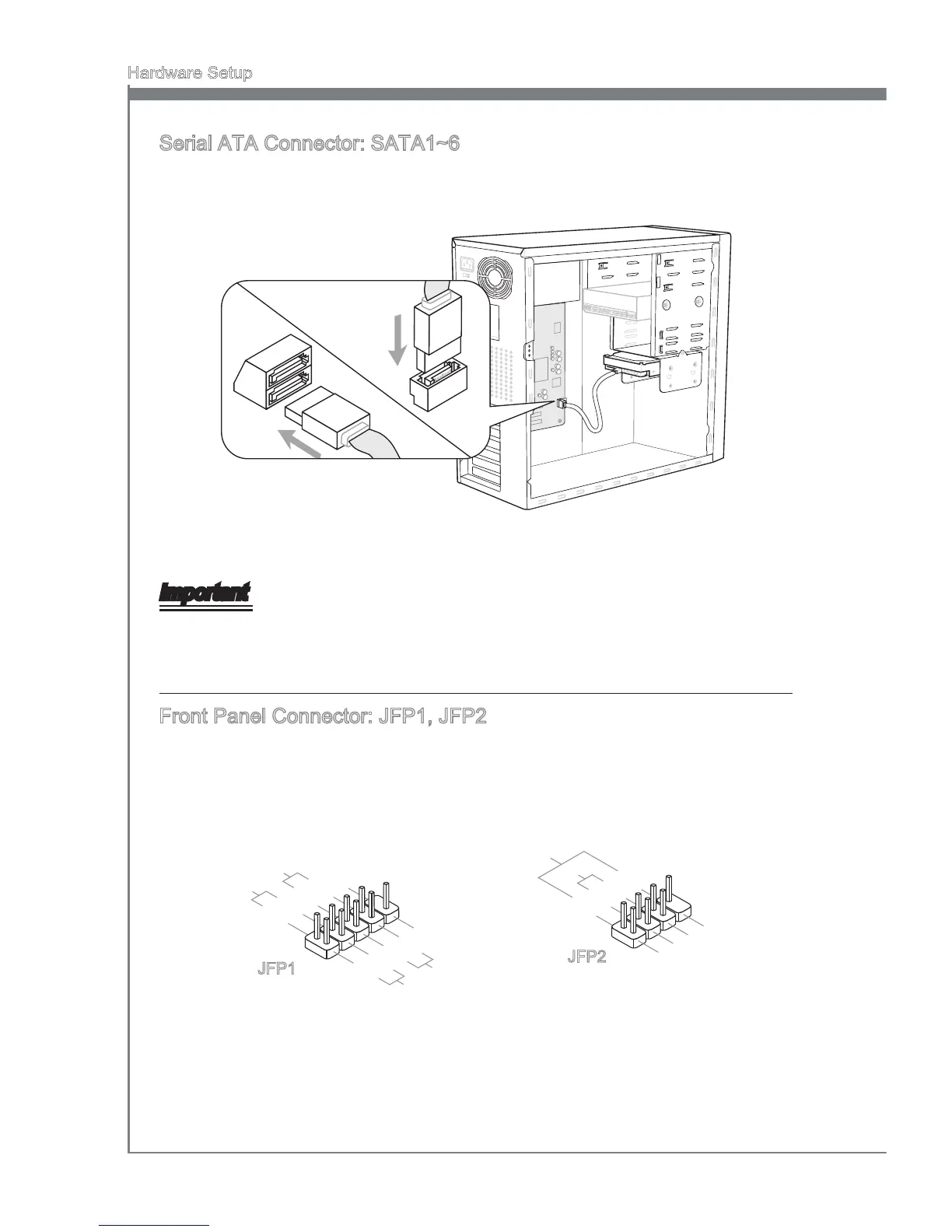 Hardware Setup

Serial ATA Connector: SATA1~6

Important

Front Panel Connector: JFP1, JFP2

JFP1

JFP2