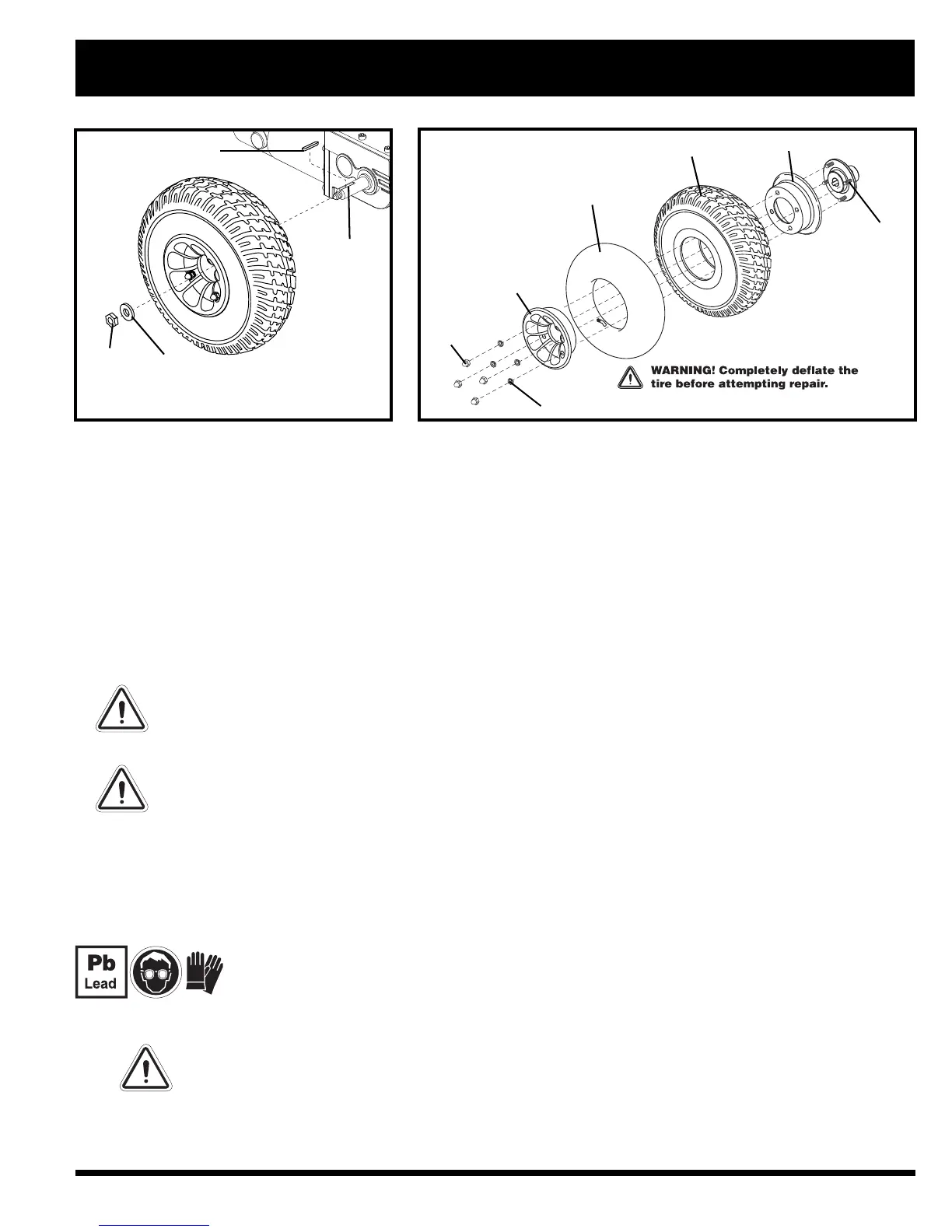 WARNING! Completely deflate the tire before attempting repair.

Pb
Lead