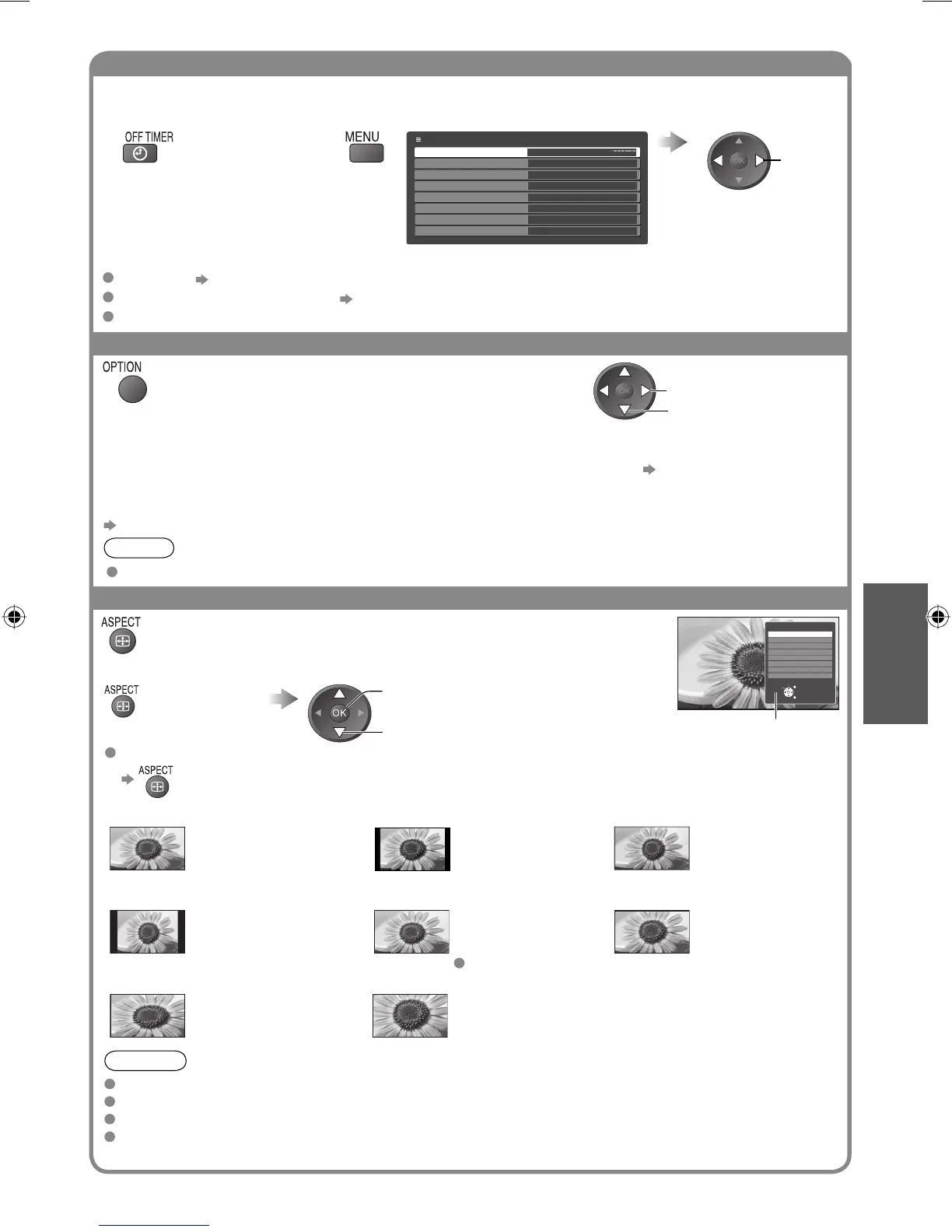 OFF TIMER

MENU

OK

OPTION

OK

ASPECT

ASPECT

OK

ASPECT