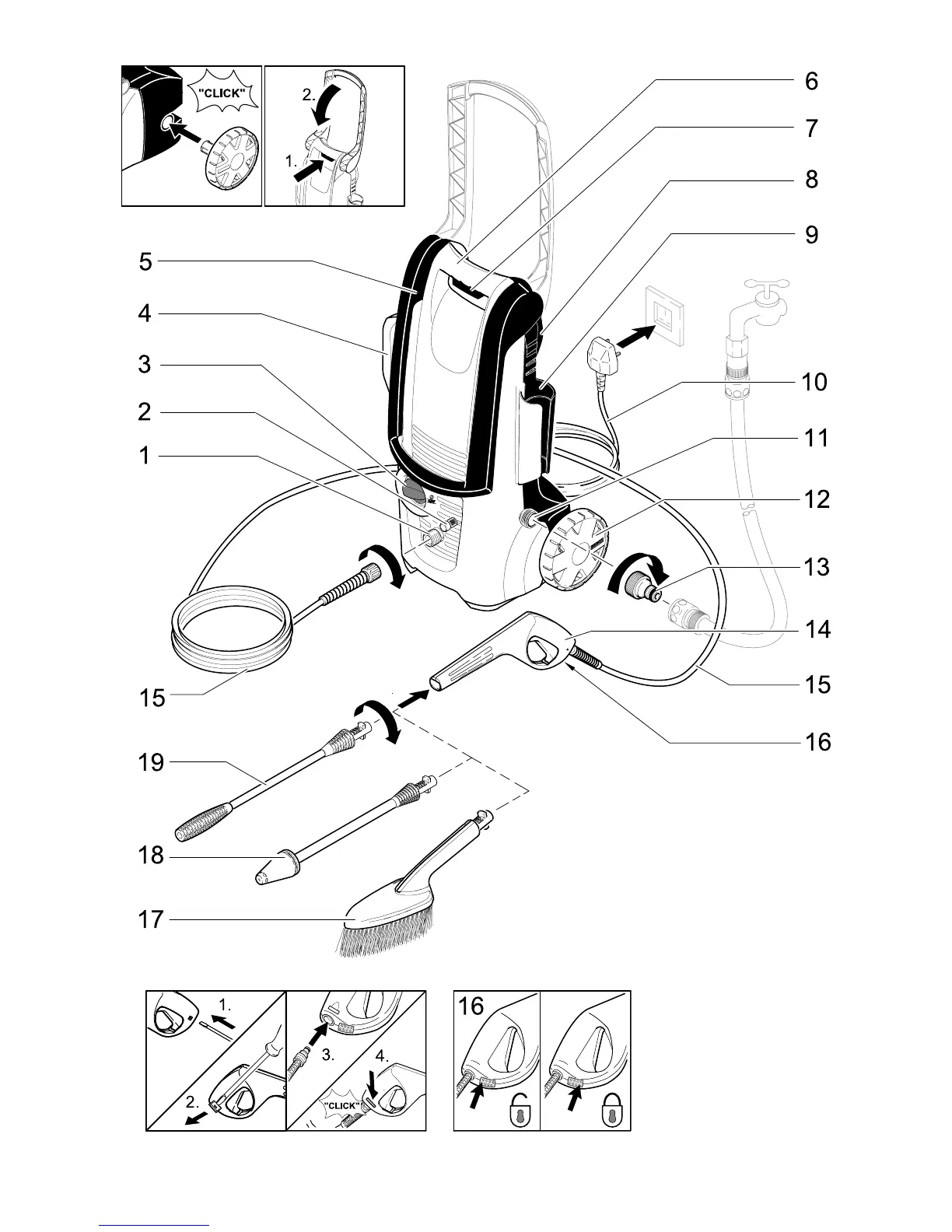 "CLICK"

2.

1.

6

7

8

9

5

4

3

2

1

10

11

12

13

14

15

15

16

19

18

17

1.

2.

3.

4.

"CLICK"

16