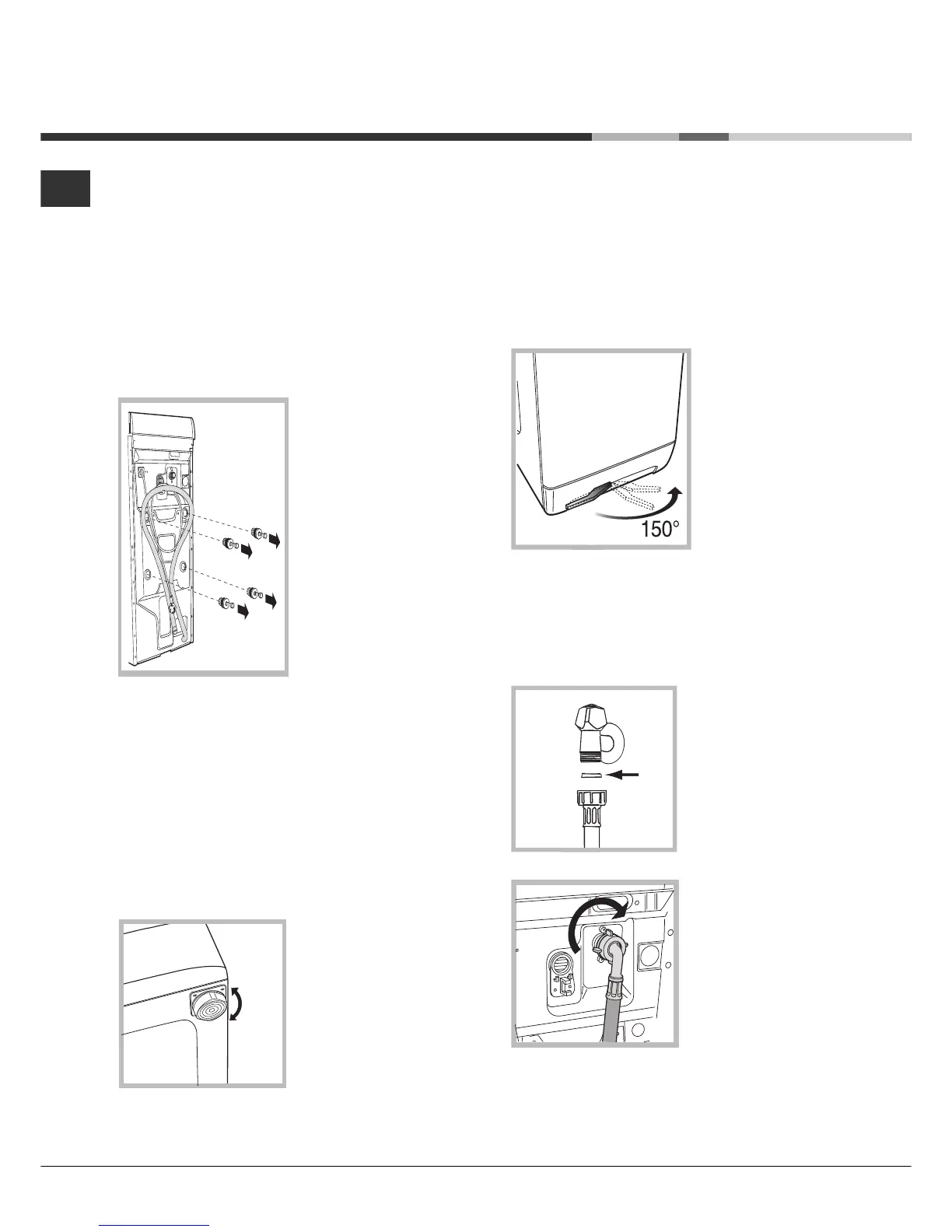 150°