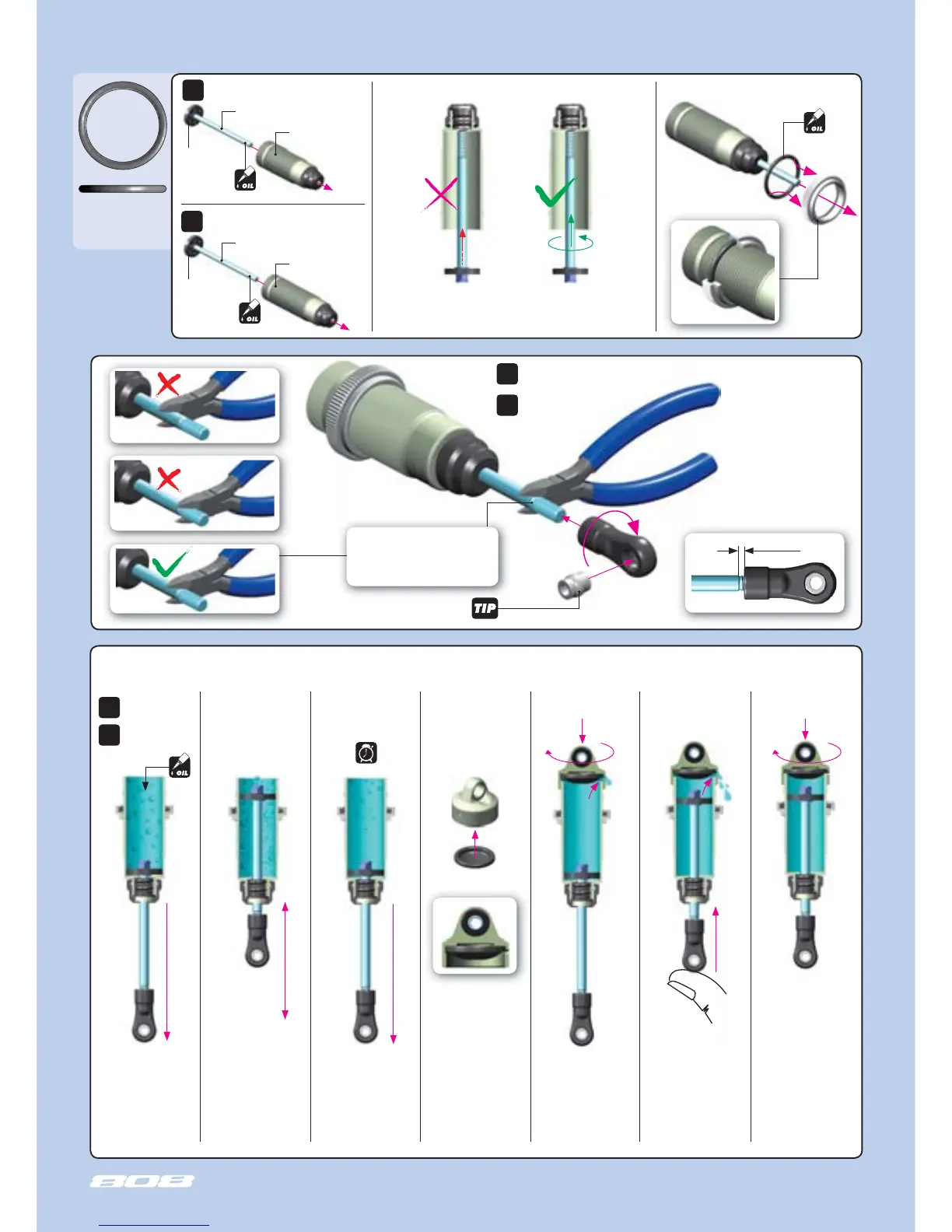 OIL

OIL

OIL

TIP

OIL

808