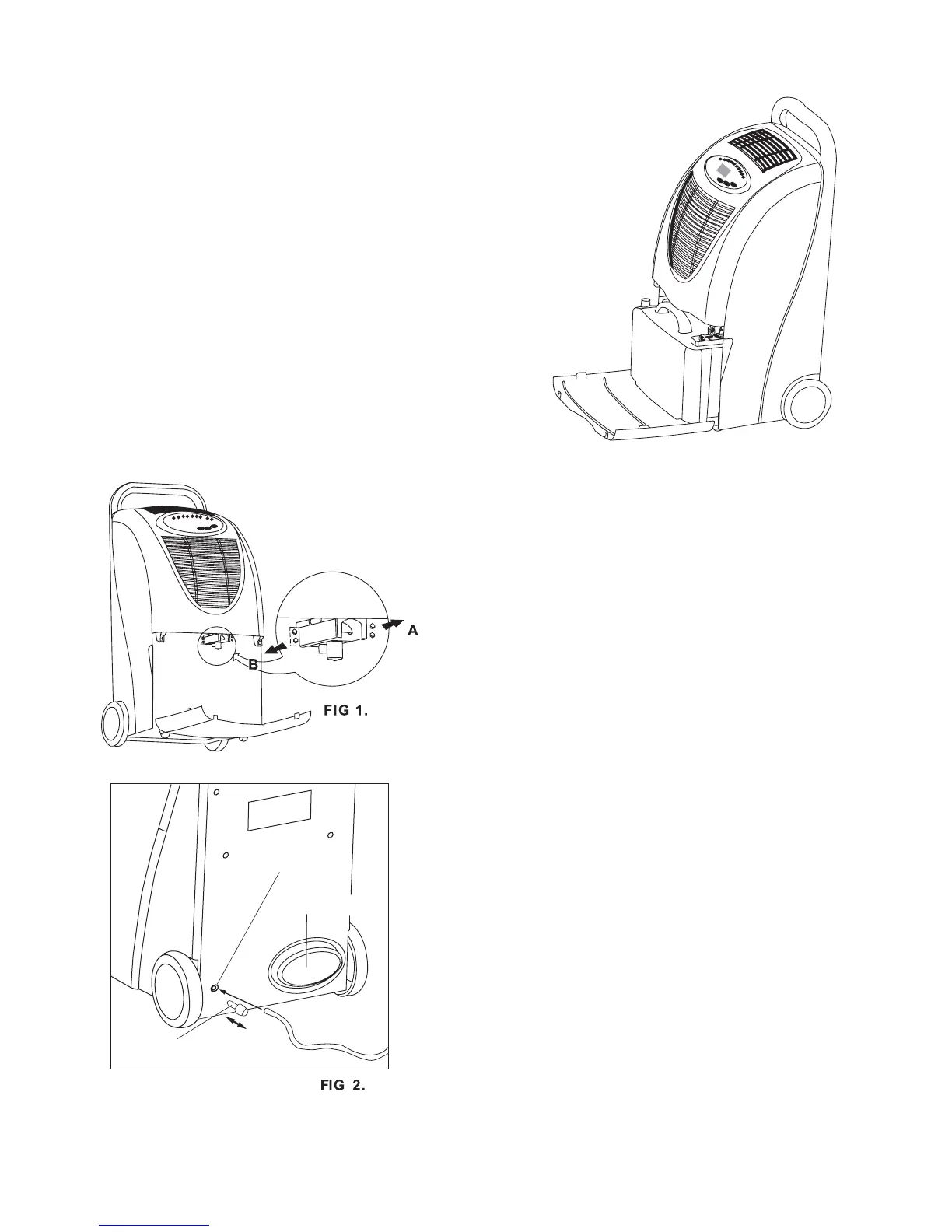 A

B

FIG 1.

FIG 2.