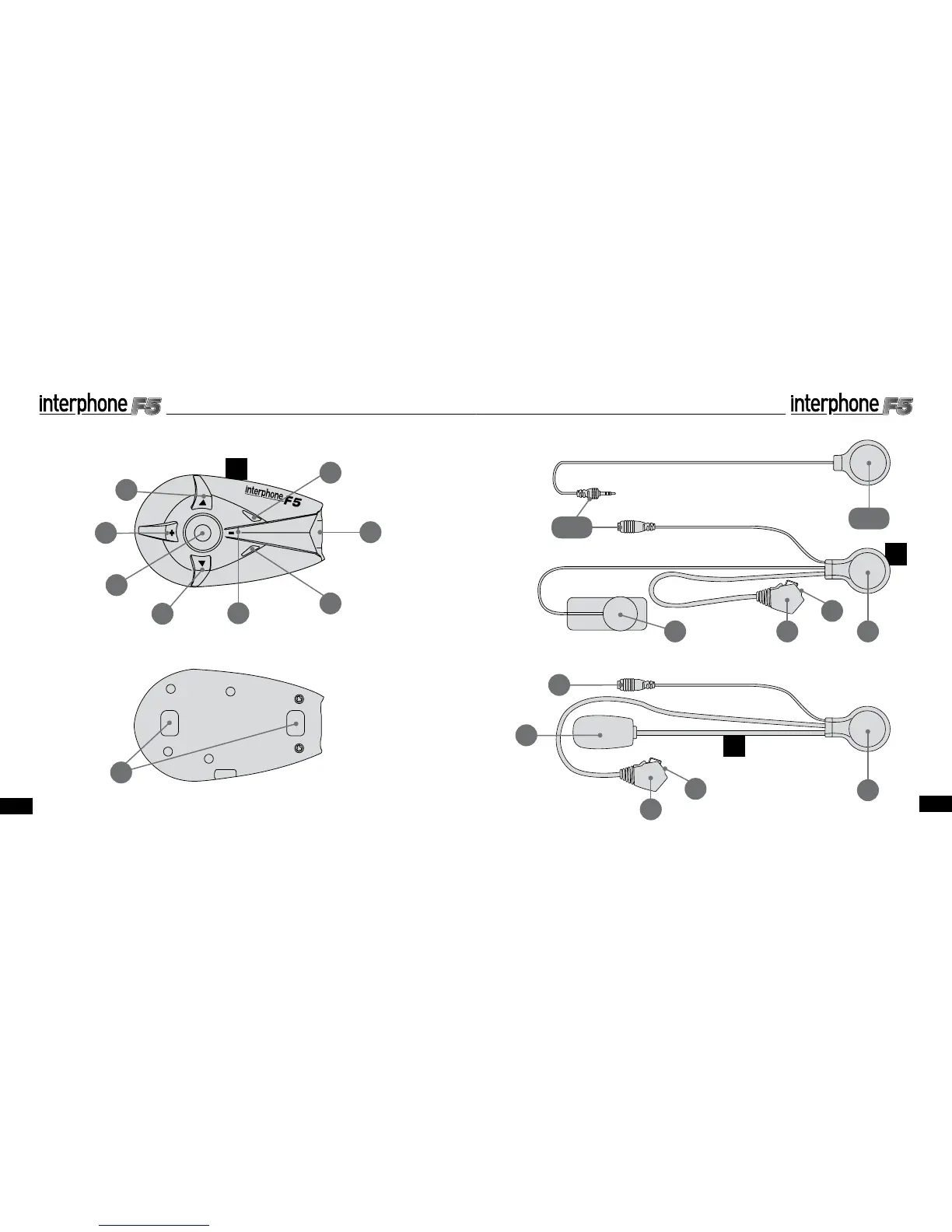 interphone F5

interphone F5

interphone F5