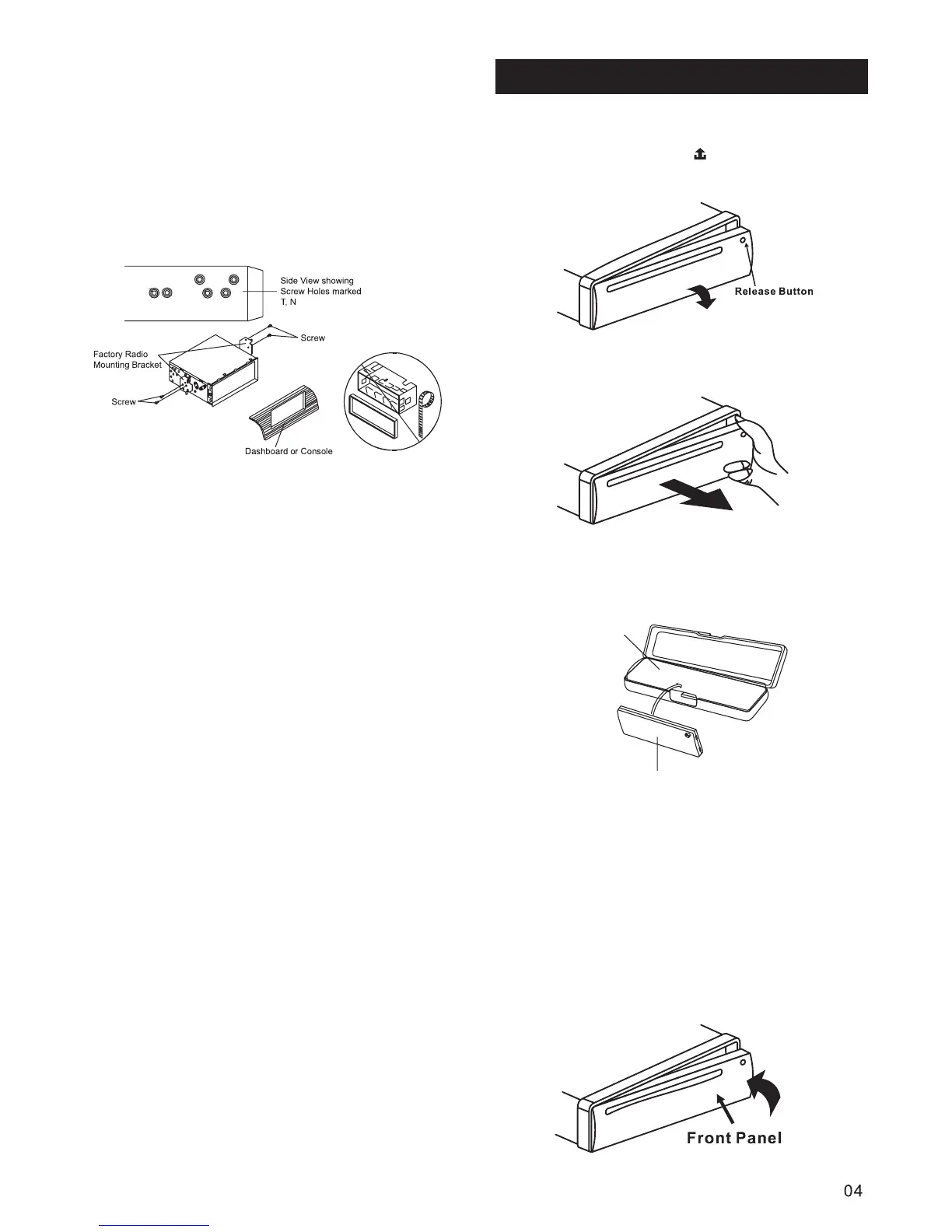 Side View showing Screw Holes marked T, N

Screw

Factory Radio Mounting Bracket

Screw

Dashboard or Console

Release Button

Front Panel

04