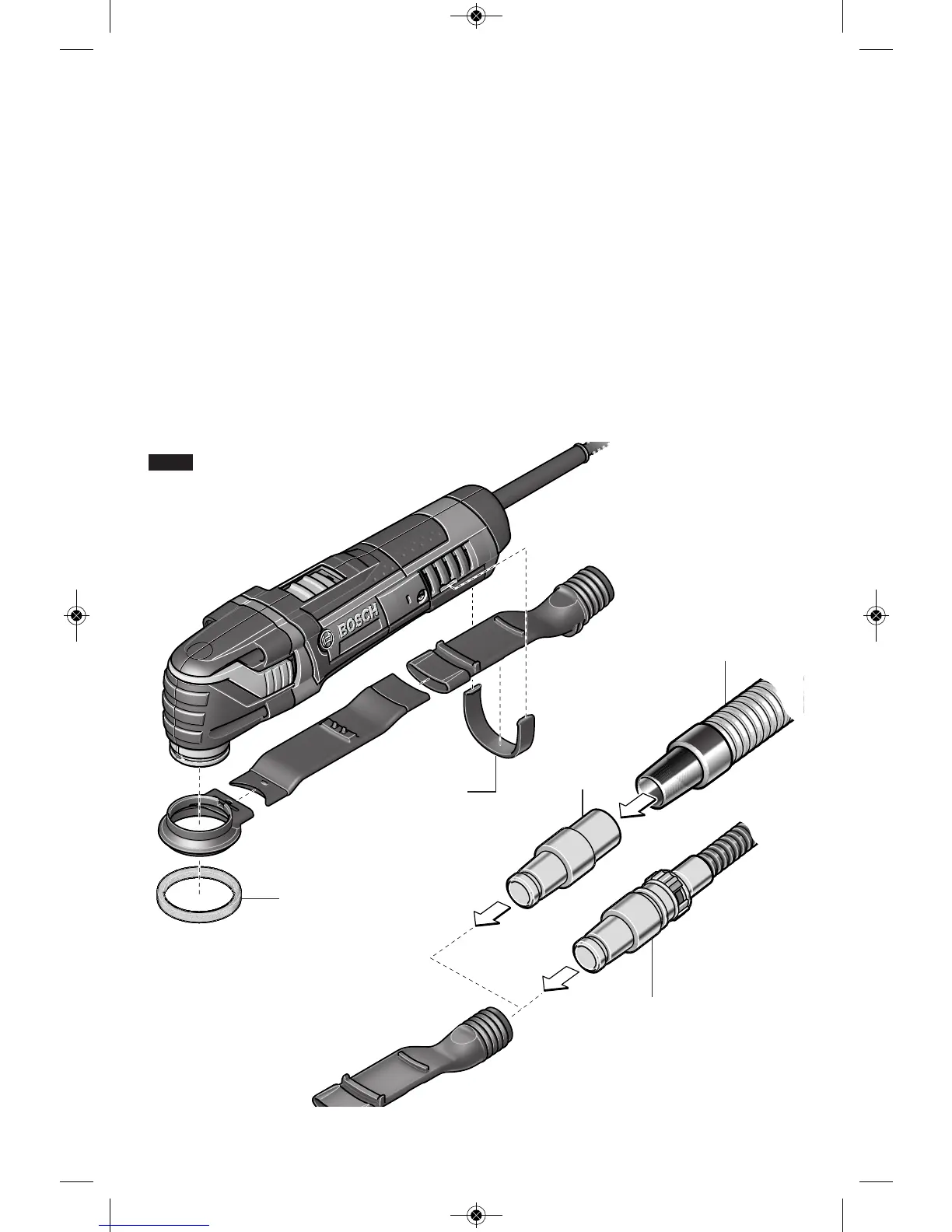 BOSCH