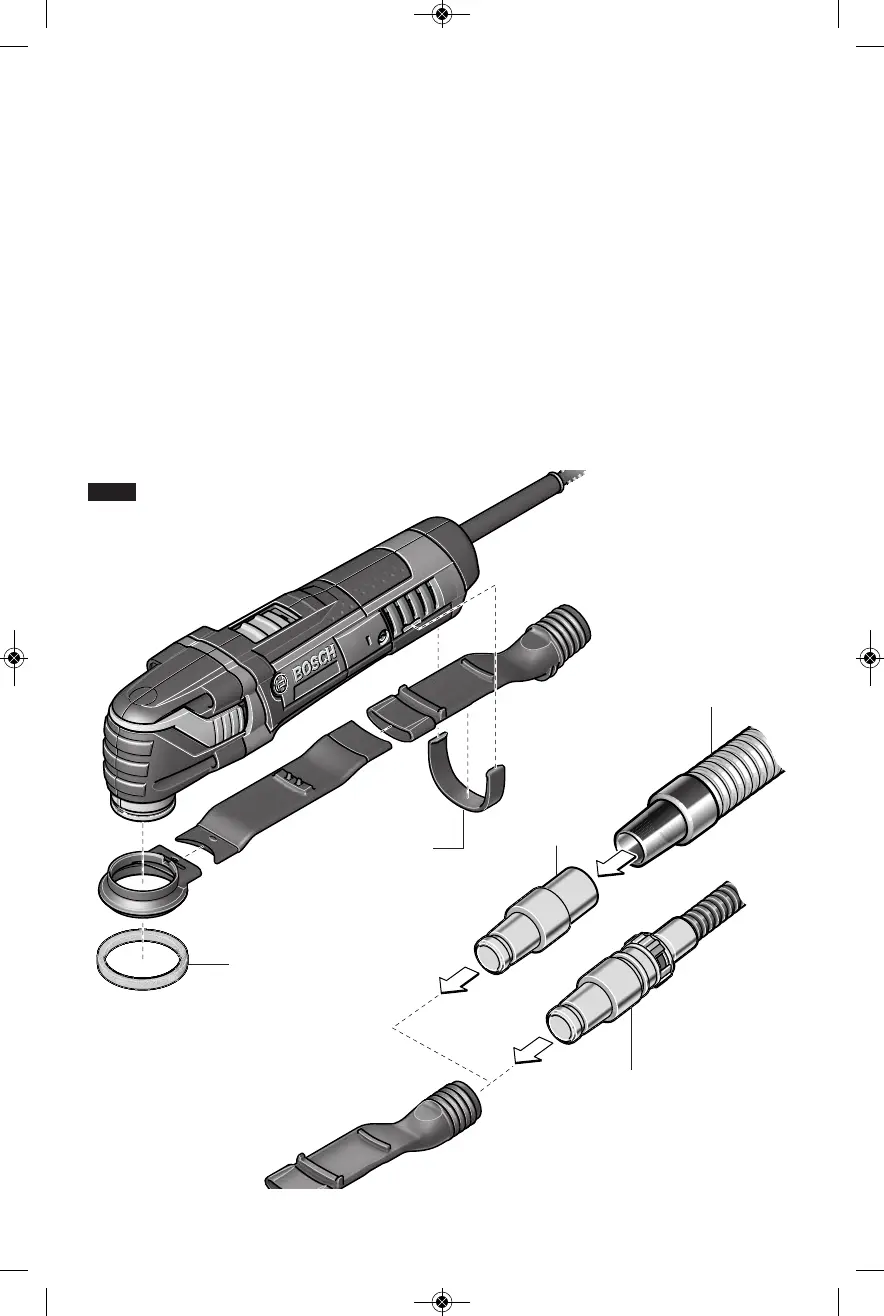 BOSCH