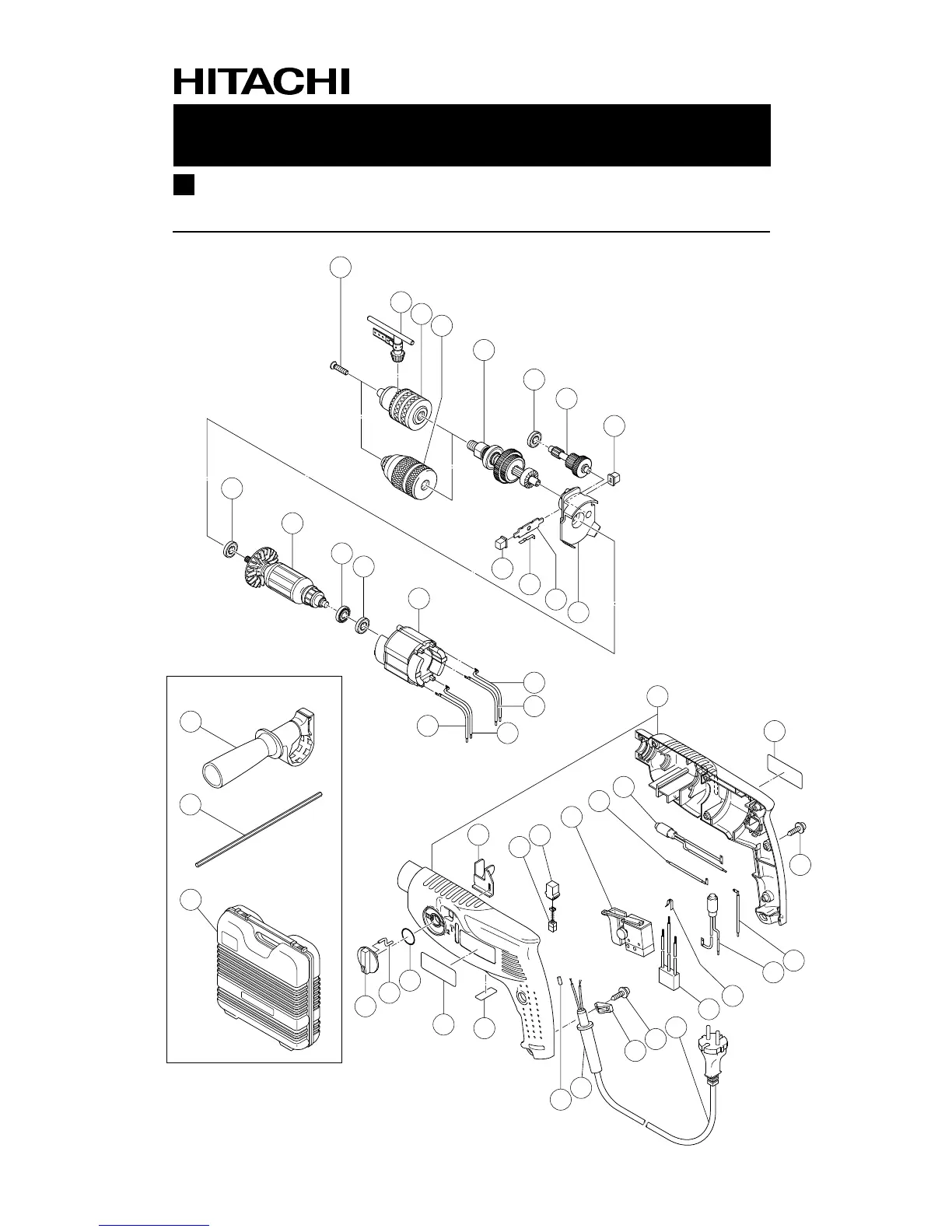 HITACHI