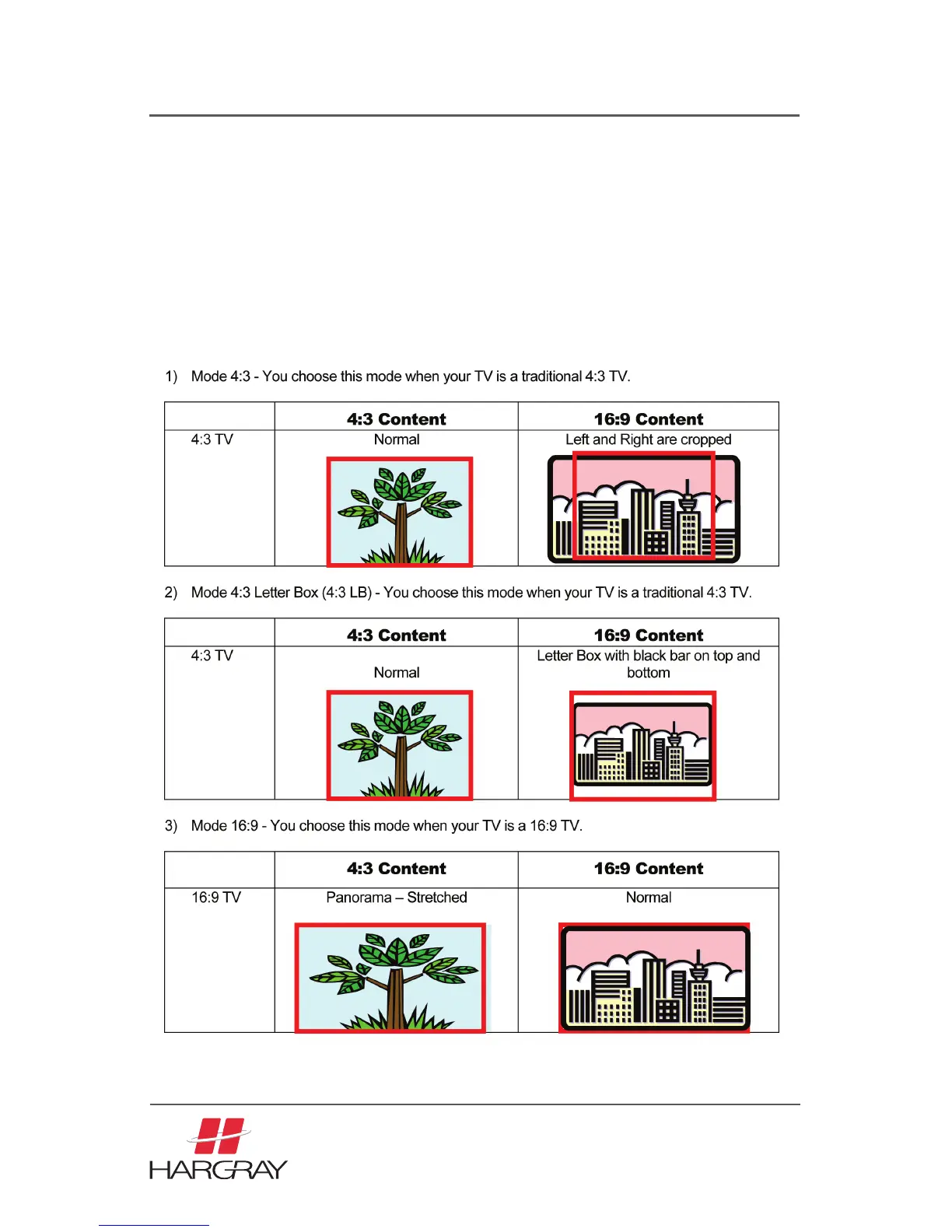 1) Mode 4:3 - You choose this mode when your TV is a traditional 4:3 TV.

| | 4:3 Content | 16:9 Content |
|---|---|---|
| 4:3 TV | Normal | Left and Right are cropped |

2) Mode 4:3 Letter Box (4:3 LB) - You choose this mode when your TV is a traditional 4:3 TV.

| | 4:3 Content | 16:9 Content |
|---|---|---|
| 4:3 TV | Normal | Letter Box with black bar on top and bottom |

3) Mode 16:9 - You choose this mode when your TV is a 16:9 TV.

| | 4:3 Content | 16:9 Content |
|---|---|---|
| 16:9 TV | Panorama – Stretched | Normal |

HARGRAY