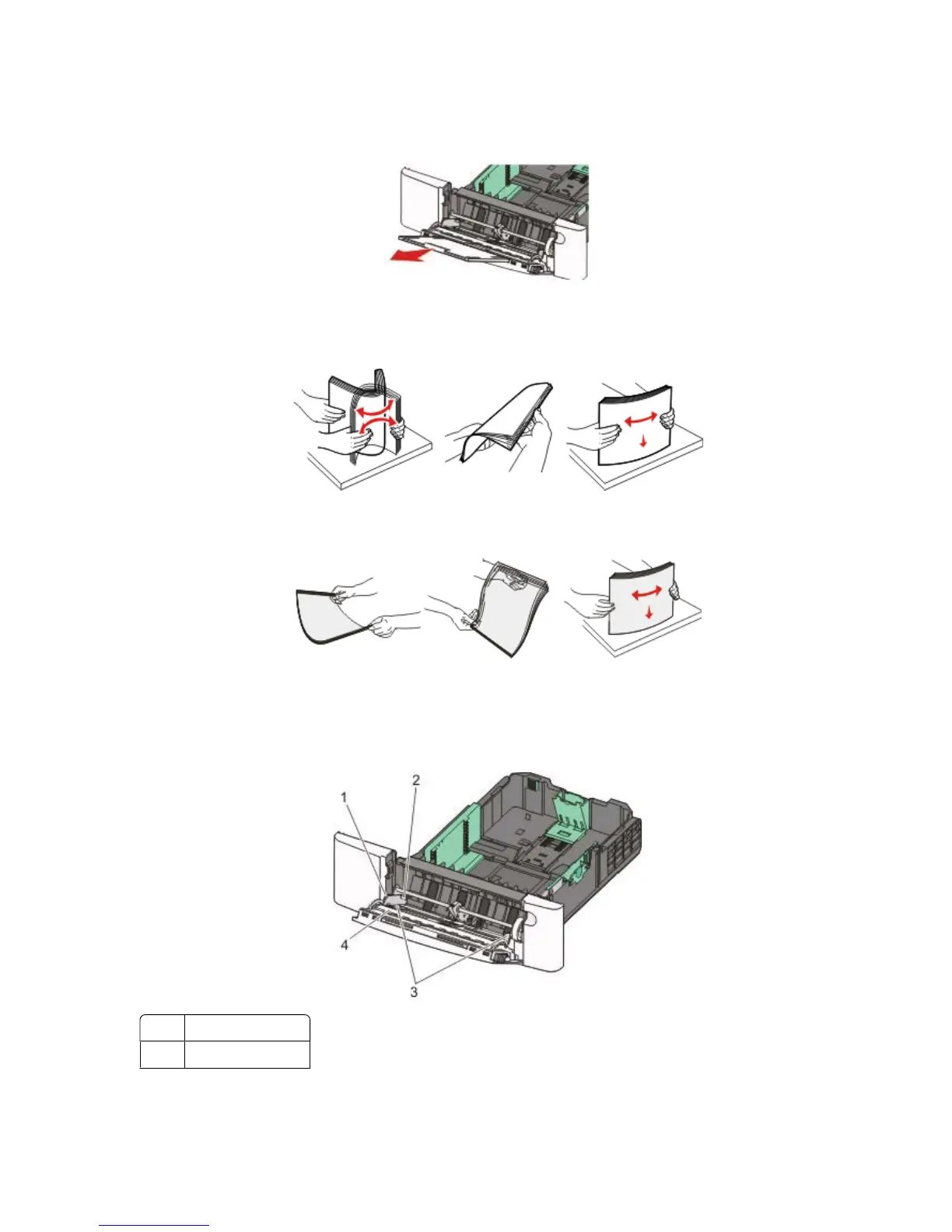 1
2
4
3