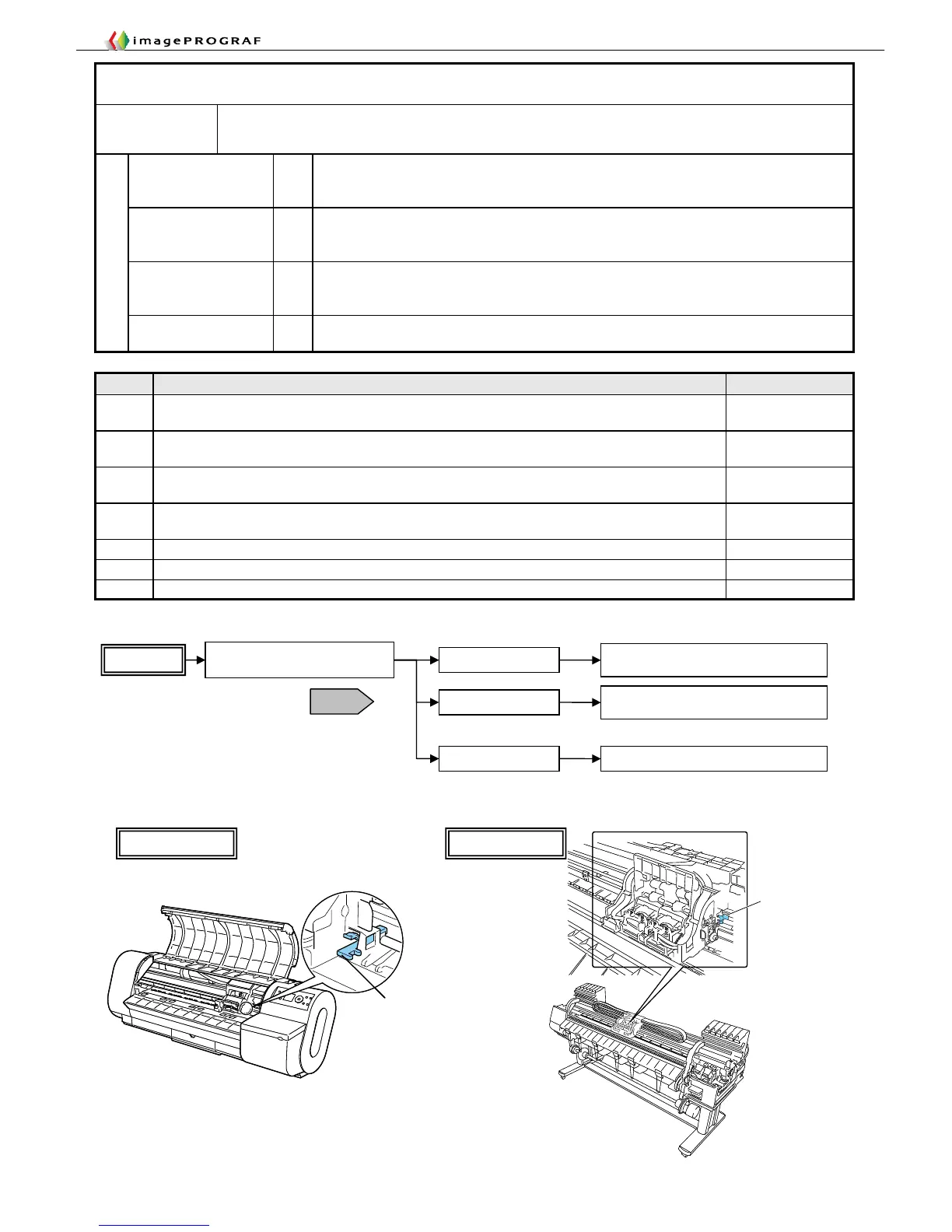 imagePROGRAF