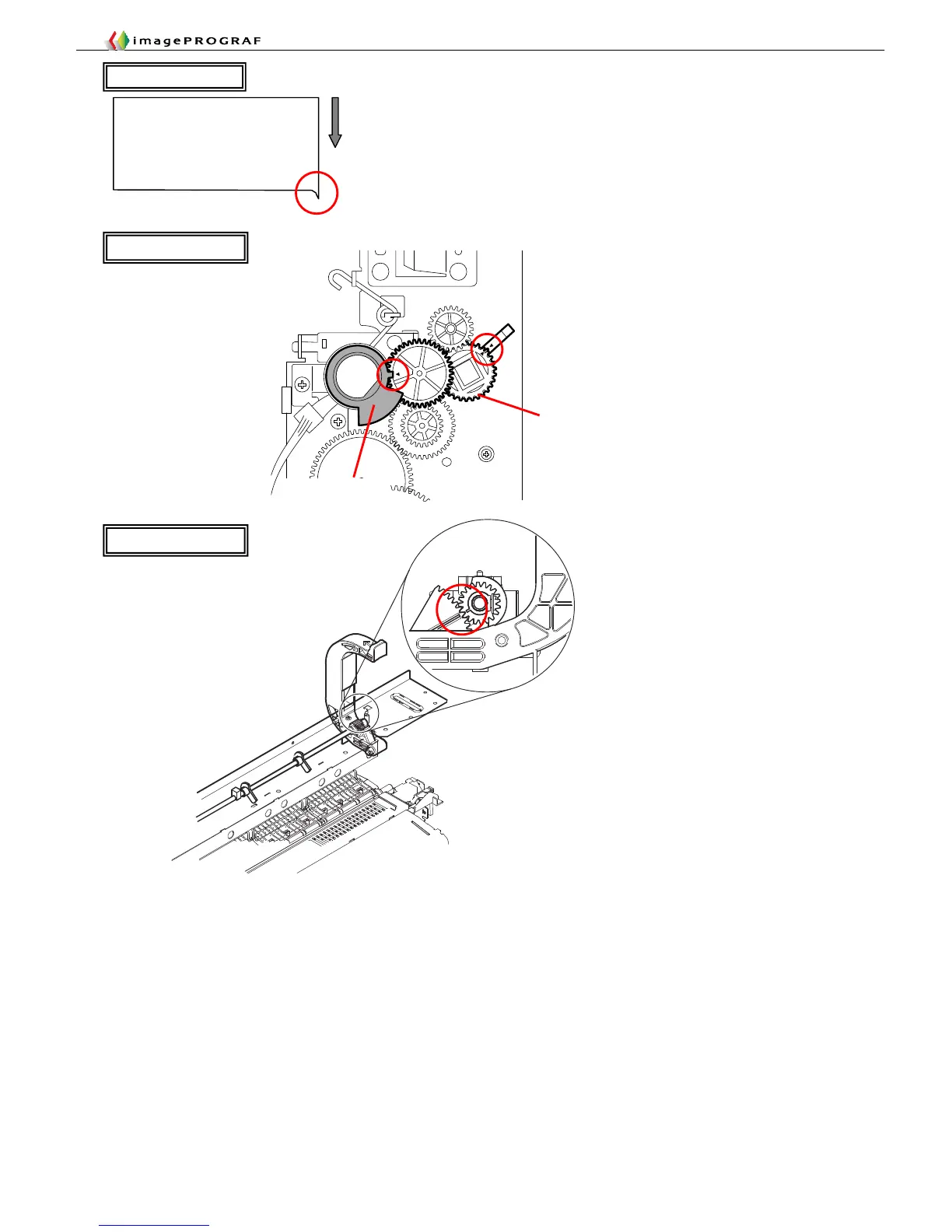 imagePROGRAF