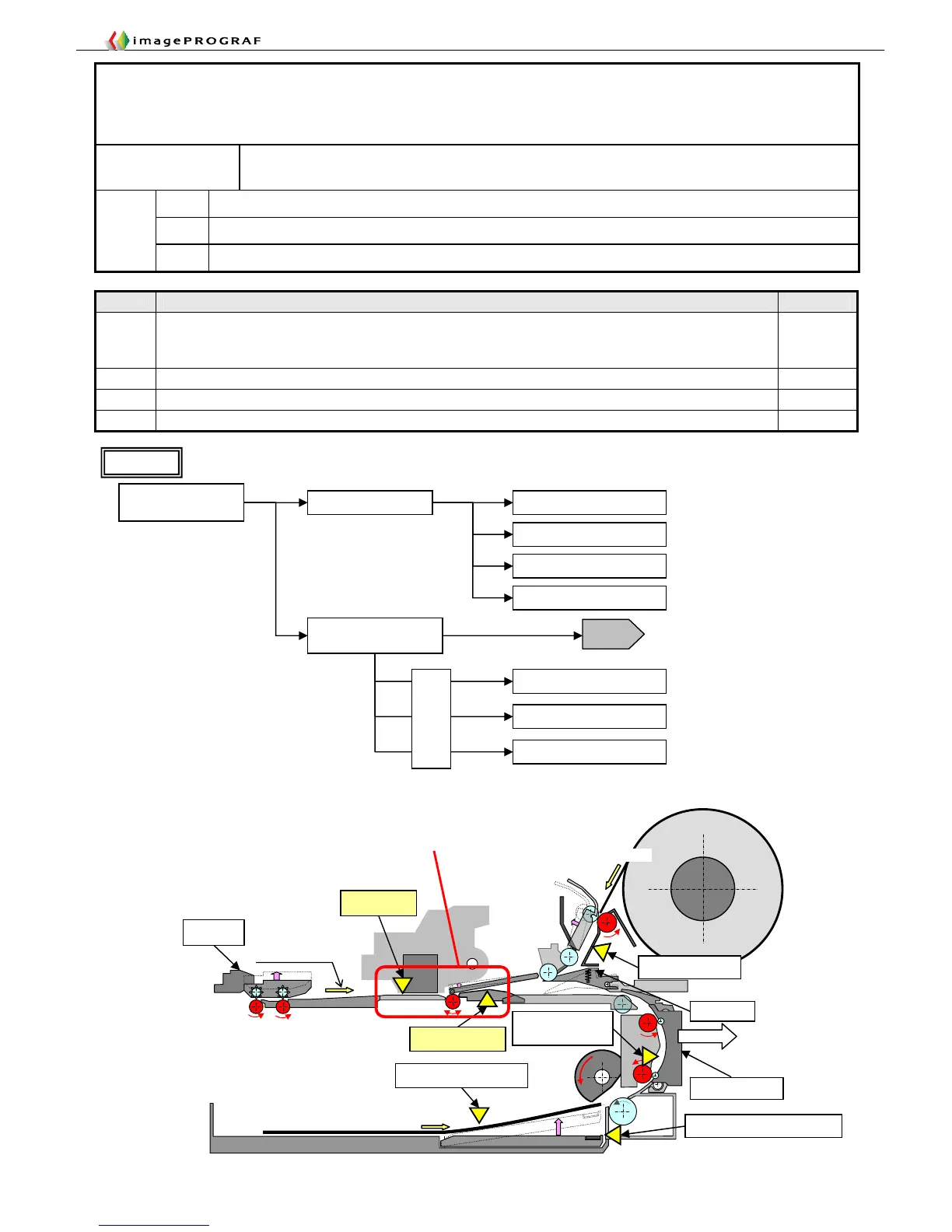 imagePROGRAF