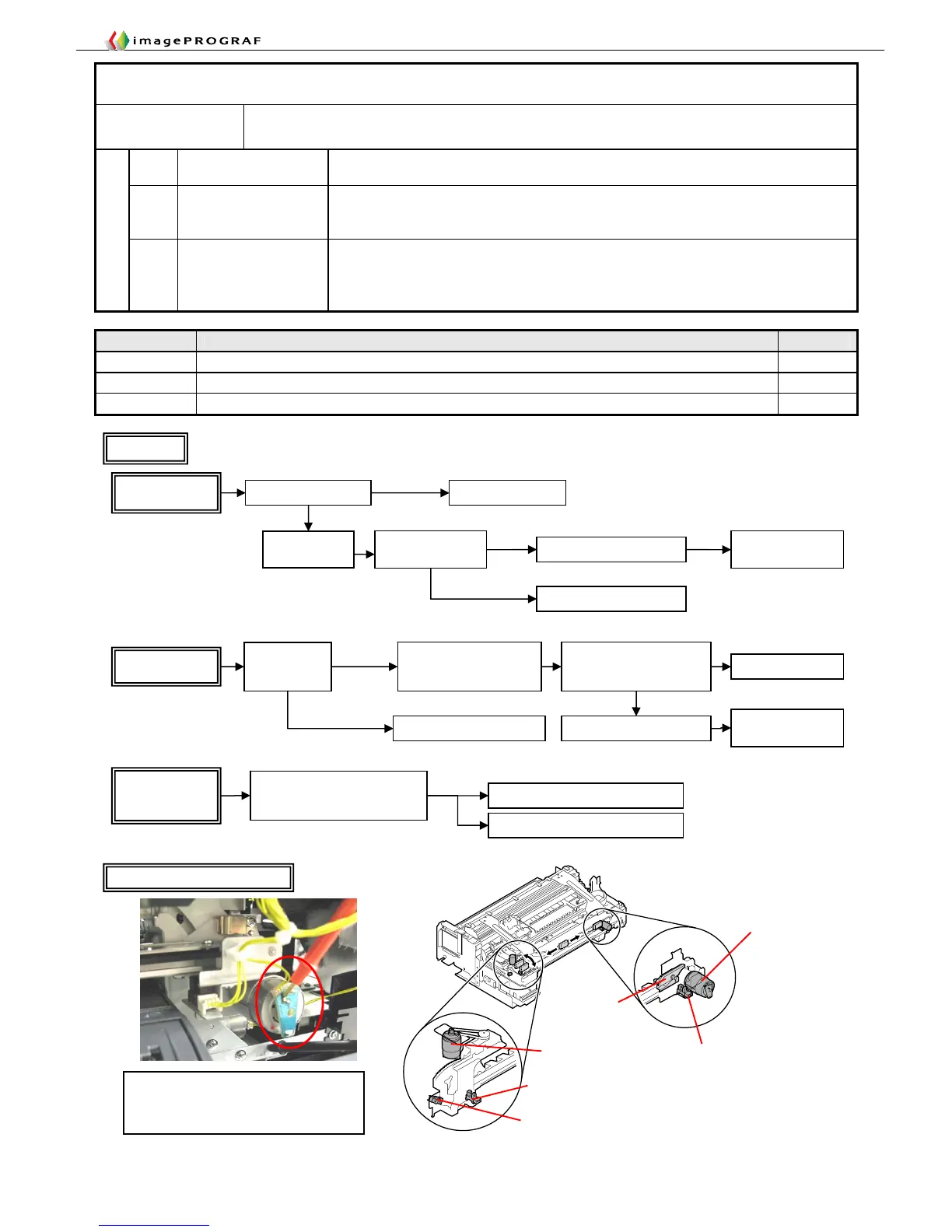 imagePROGRAF