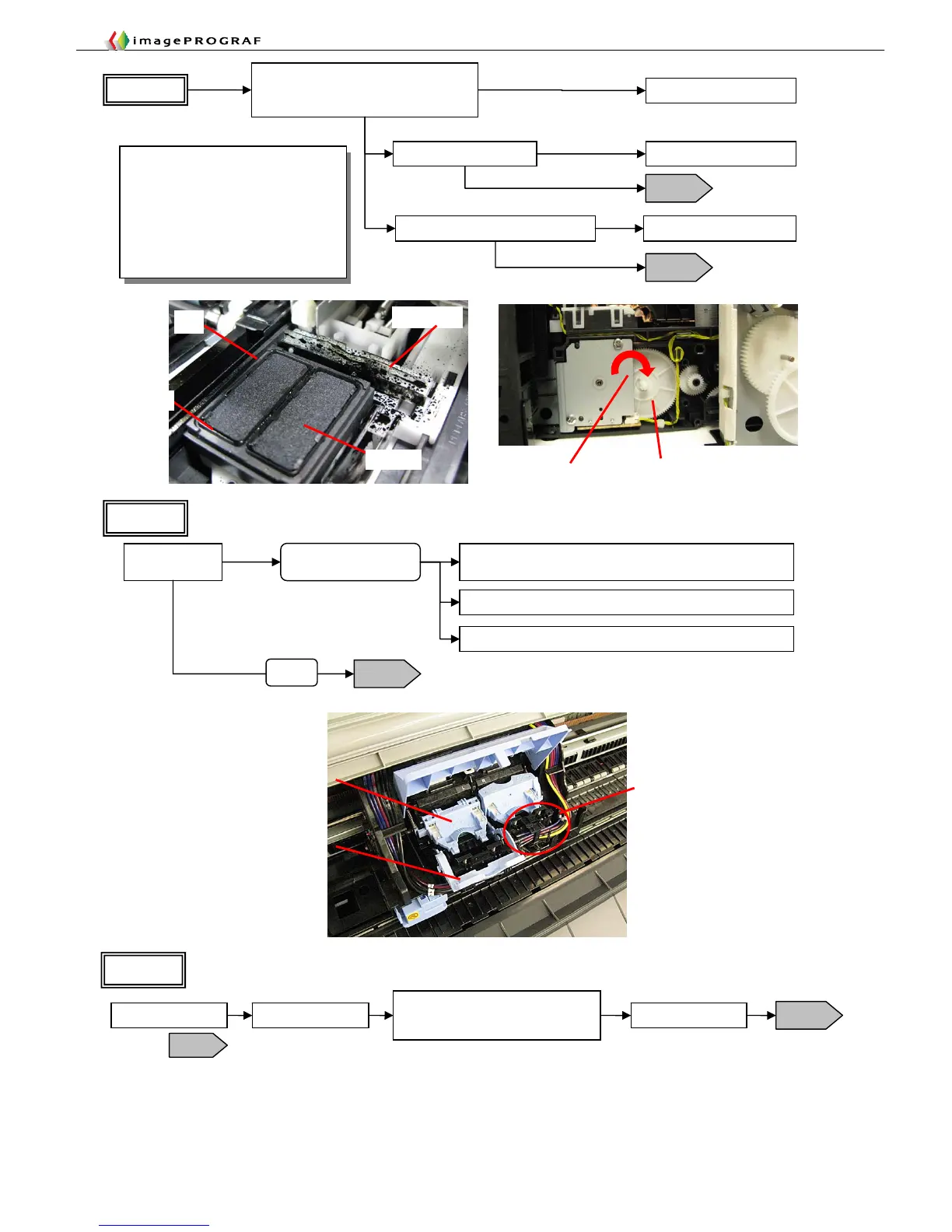 imagePROGRAF