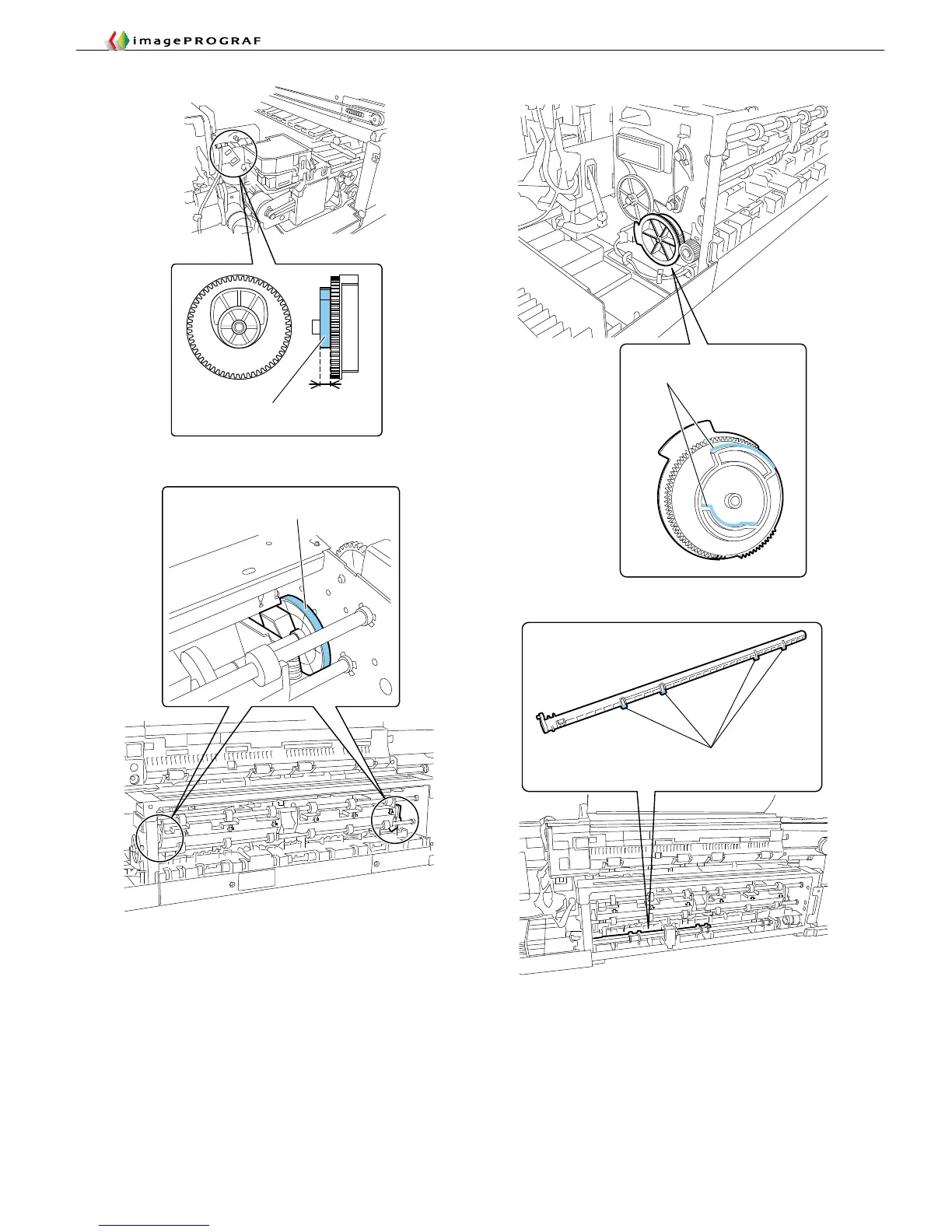 imagePROGRAF