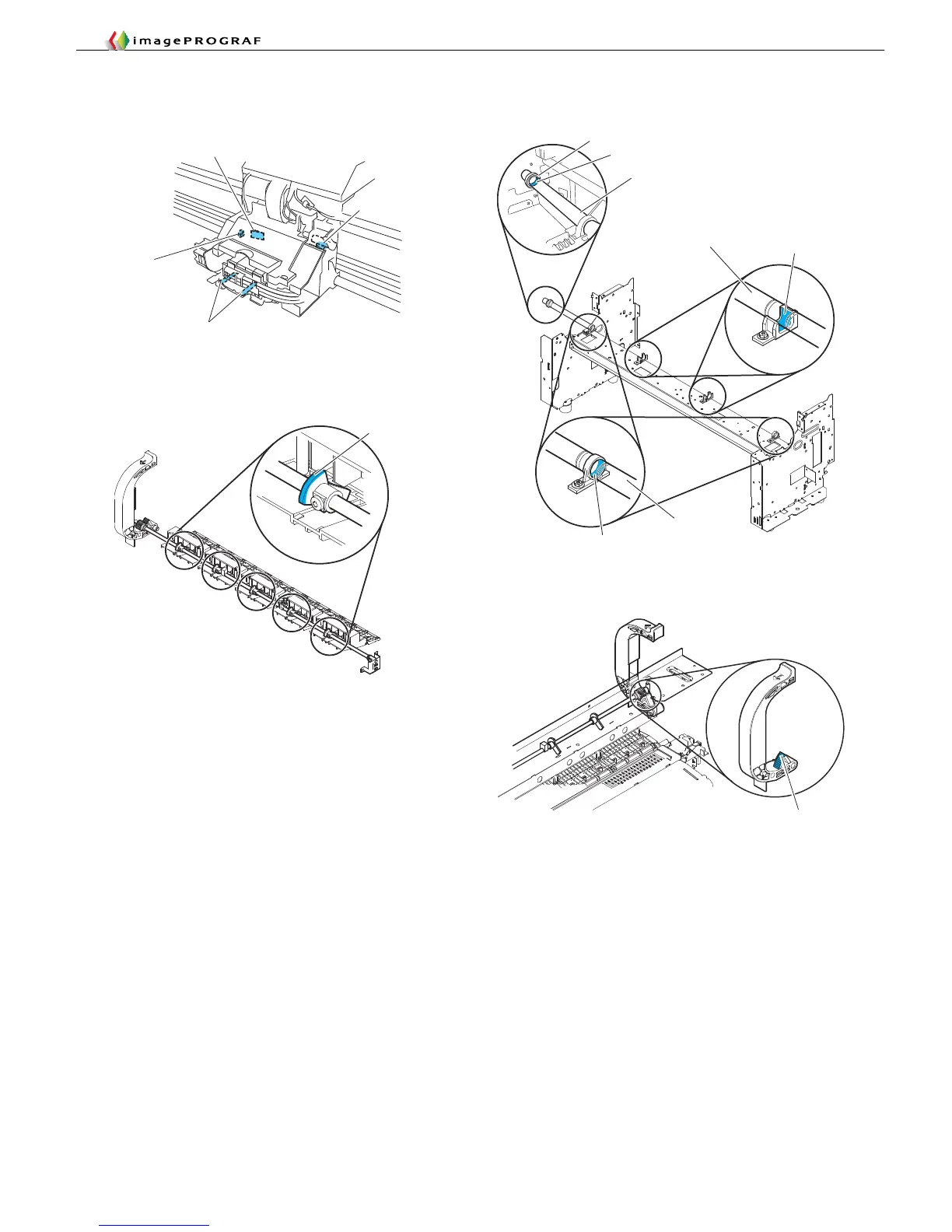 imagePROGRAF