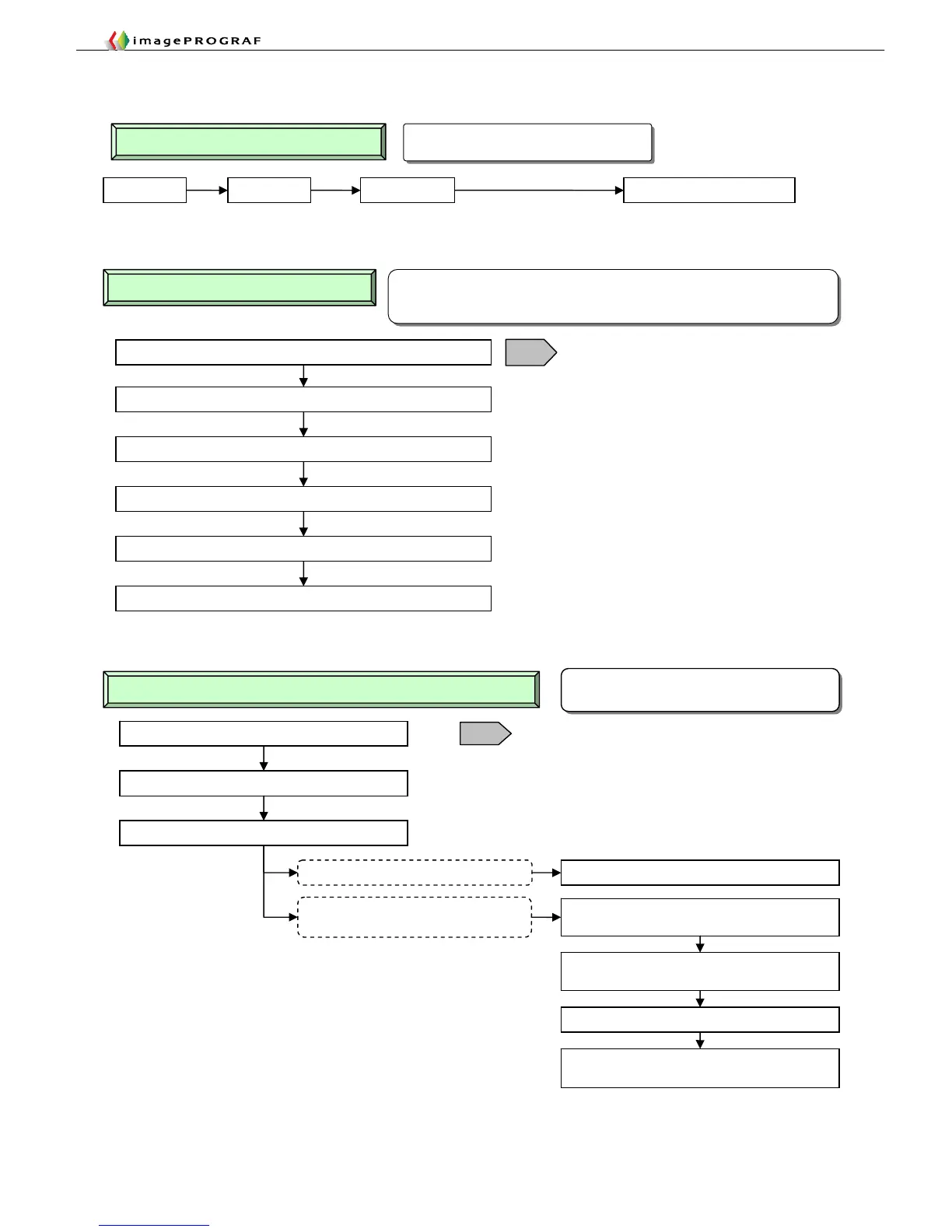 imagePROGRAF