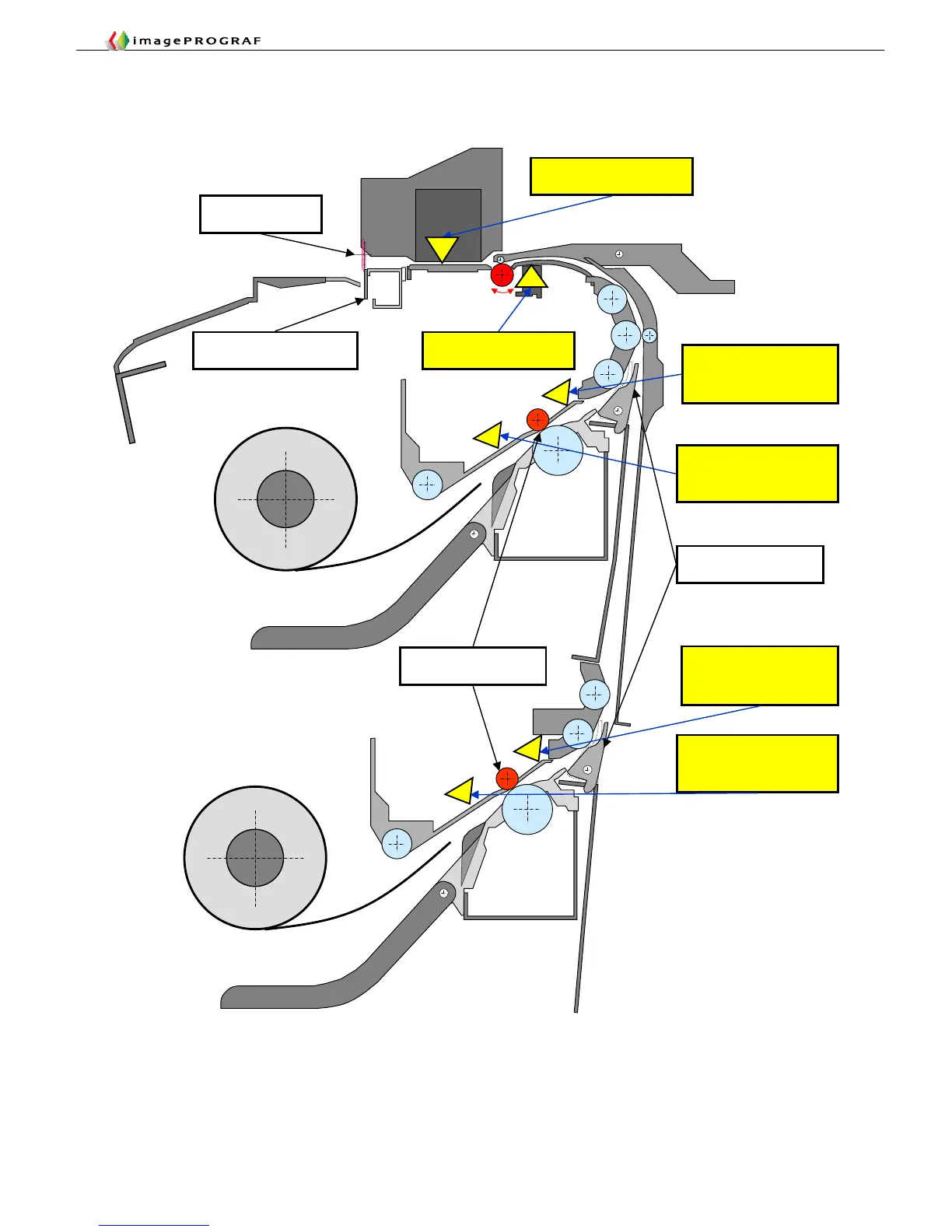 imagePROGRAF