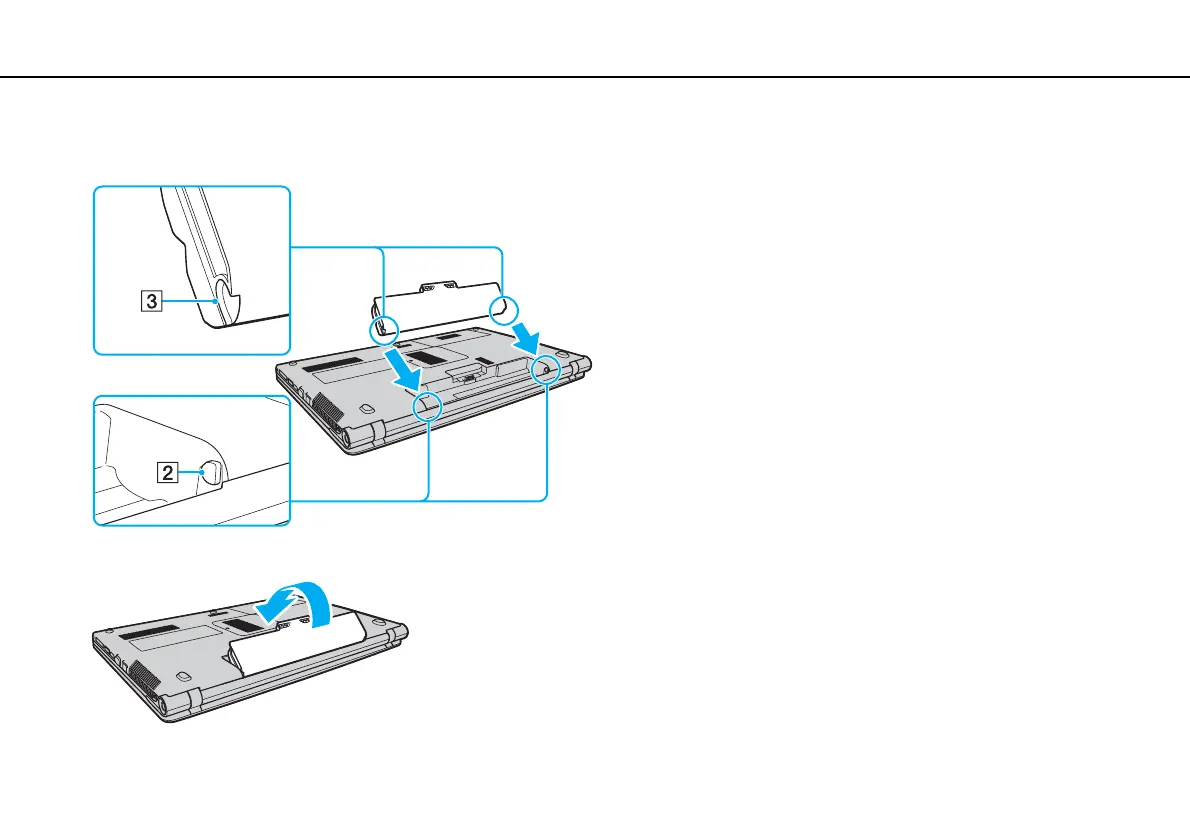 3

2