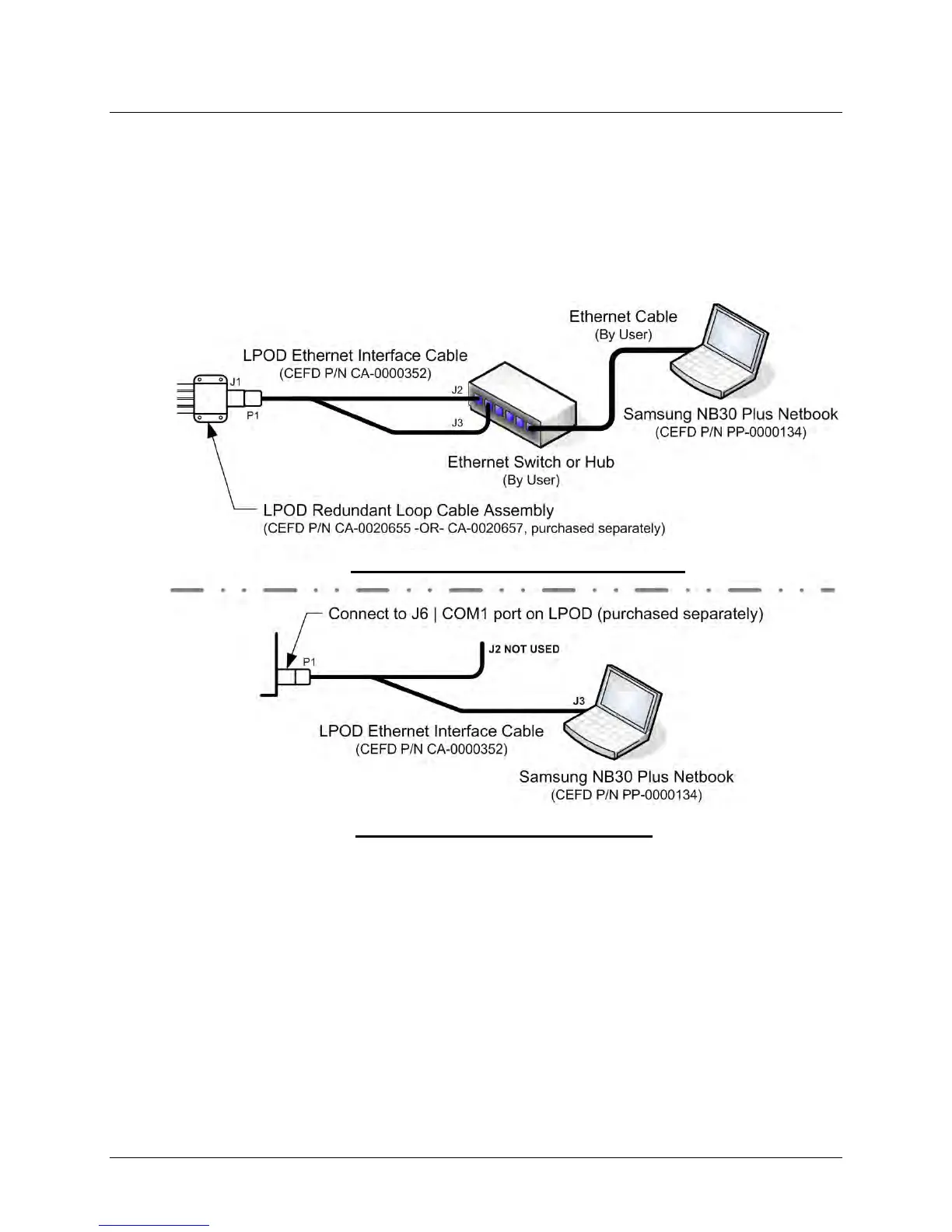 Ethernet Cable
(By User)

LPOD Ethernet Interface Cable
(CEFD P/N CA-0000352)

J1

P1

J2

J3

Samsung NB30 Plus Netbook
(CEFD P/N PP-0000134)

Ethernet Switch or Hub
(By User)

LPOD Redundant Loop Cable Assembly
(CEFD P/N CA-0020655 -OR- CA-0020657, purchased separately)

Connect to J6 | COM1 port on LPOD (purchased separately)

P1

J2 NOT USED

J3

LPOD Ethernet Interface Cable
(CEFD P/N CA-0000352)

Samsung NB30 Plus Netbook
(CEFD P/N PP-0000134)