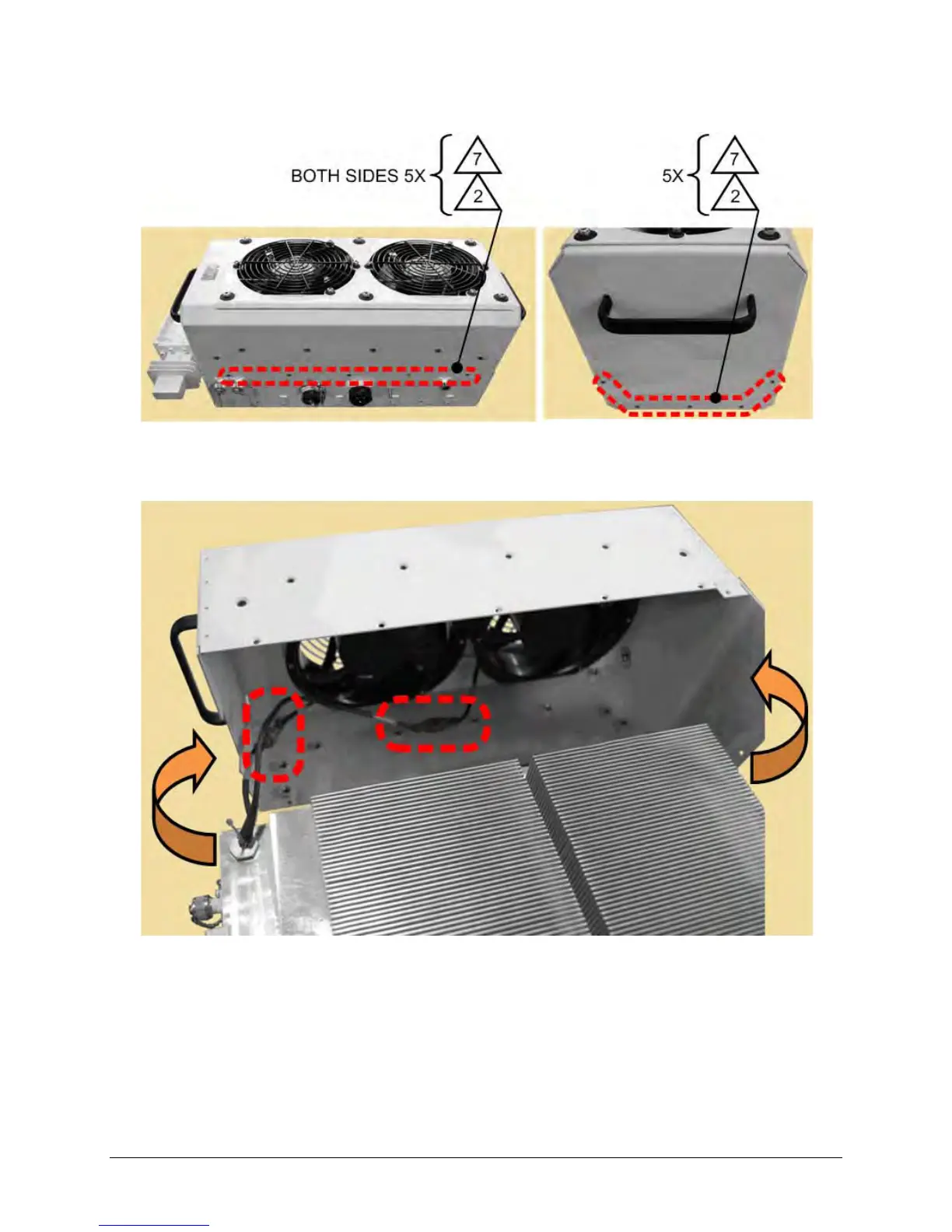 BOTH SIDES 5X 7 2

5X 7 2