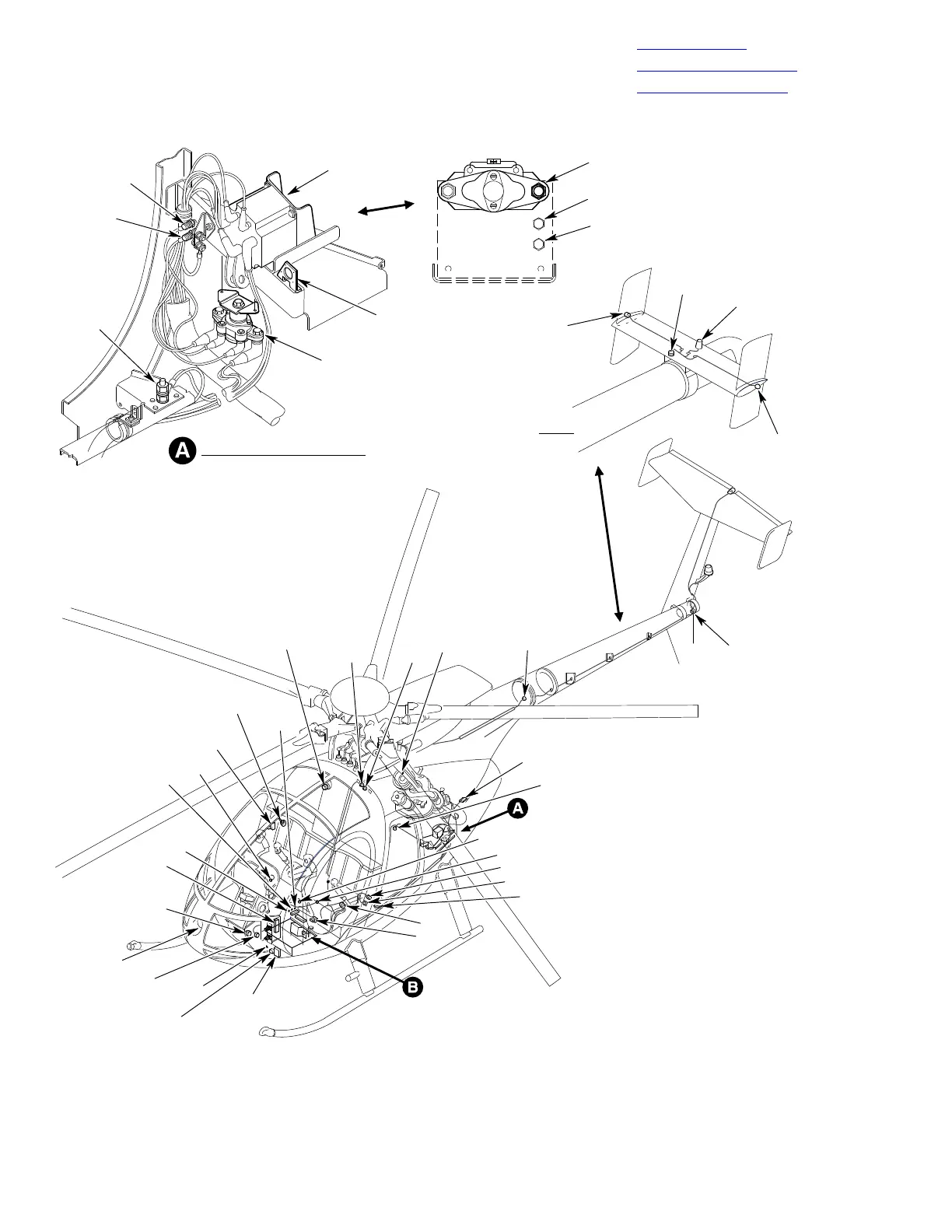 A

A

B